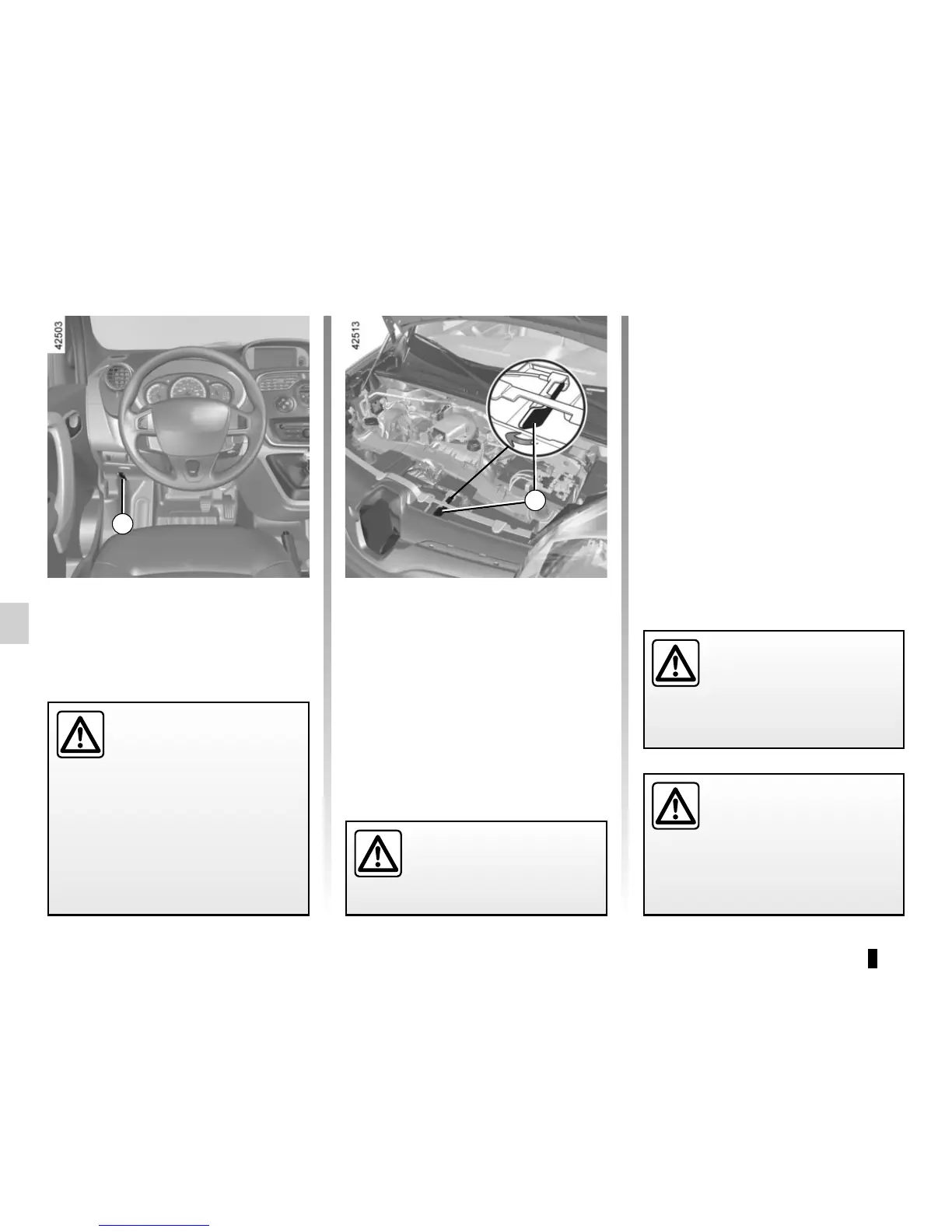 42503

42513