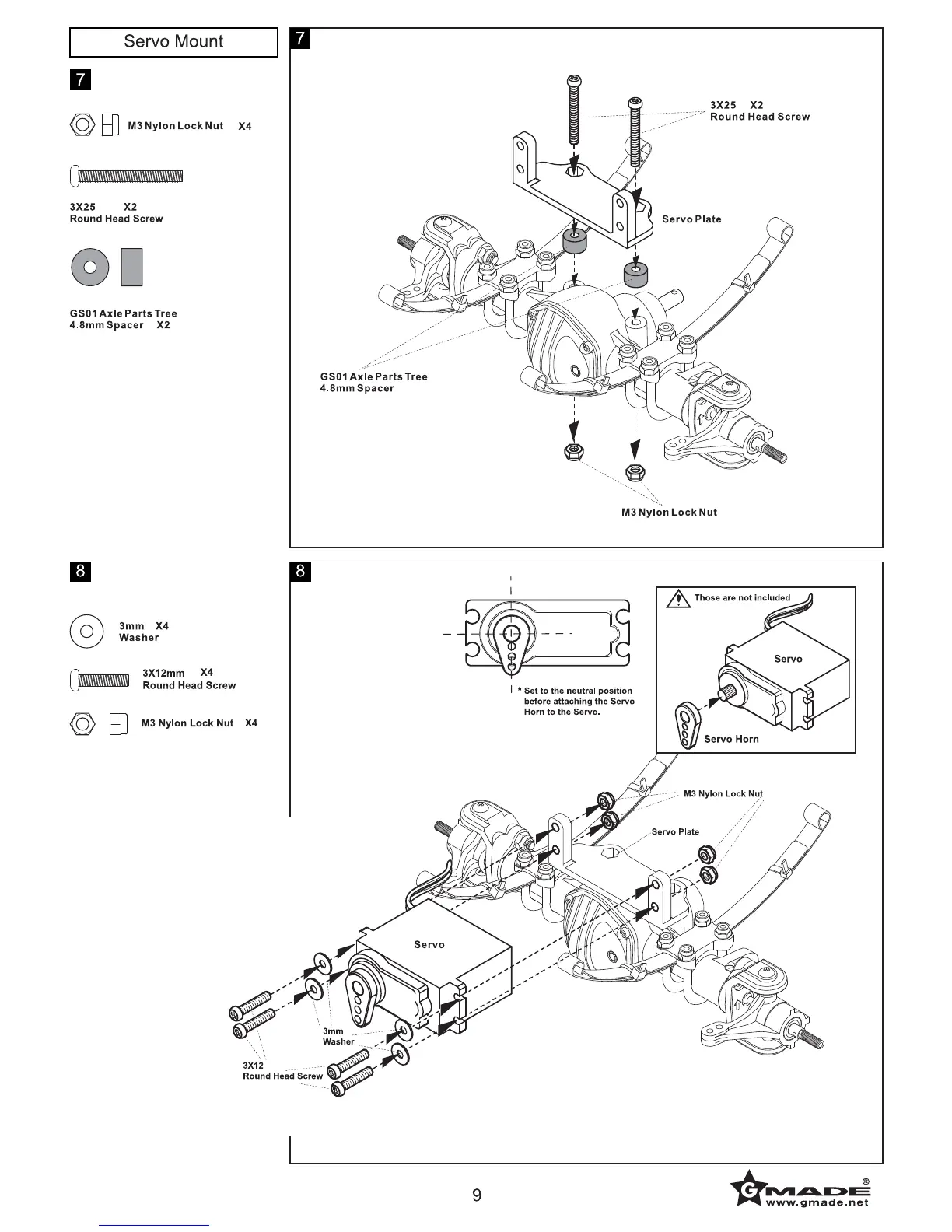 Servo Mount

7

M3 Nylon Lock Nut X4

3X25 X2
Round Head Screw

GS01 Axle Parts Tree
4.8mm Spacer X2

7

3X25 X2
Round Head Screw

Servo Plate

GS01 Axle Parts Tree
4.8mm Spacer

M3 Nylon Lock Nut

8

3mm X4
Washer

3X12mm X4
Round Head Screw

M3 Nylon Lock Nut X4

8

* Set to the neutral position before attaching the Servo Horn to the Servo.

Those are not included.

Servo

Servo Horn

M3 Nylon Lock Nut

Servo Plate

Servo

3mm
Washer

3X12
Round Head Screw

9

GMADE®
www.gmade.net