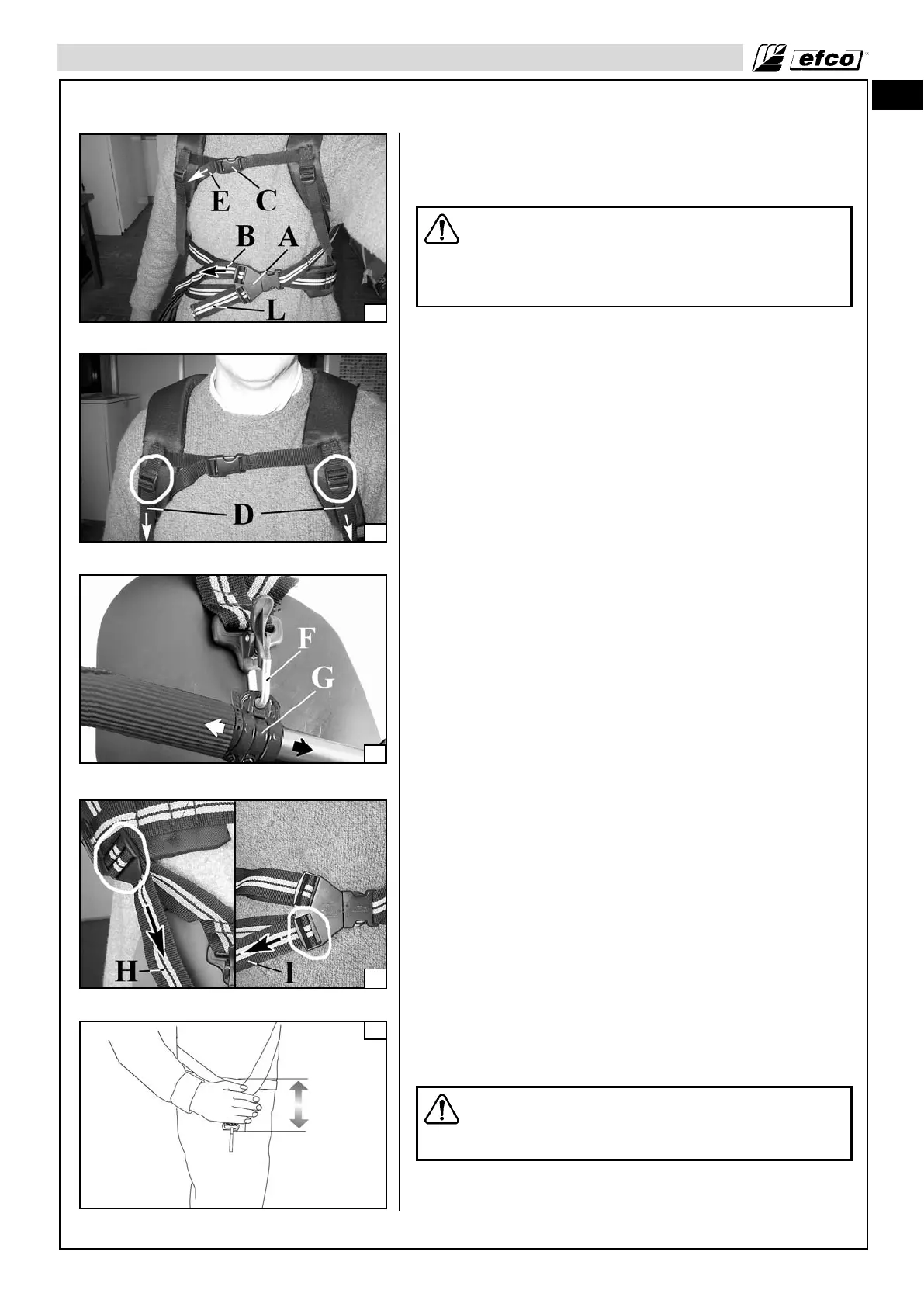 efco

E C
B A
L

D

F
G

H I