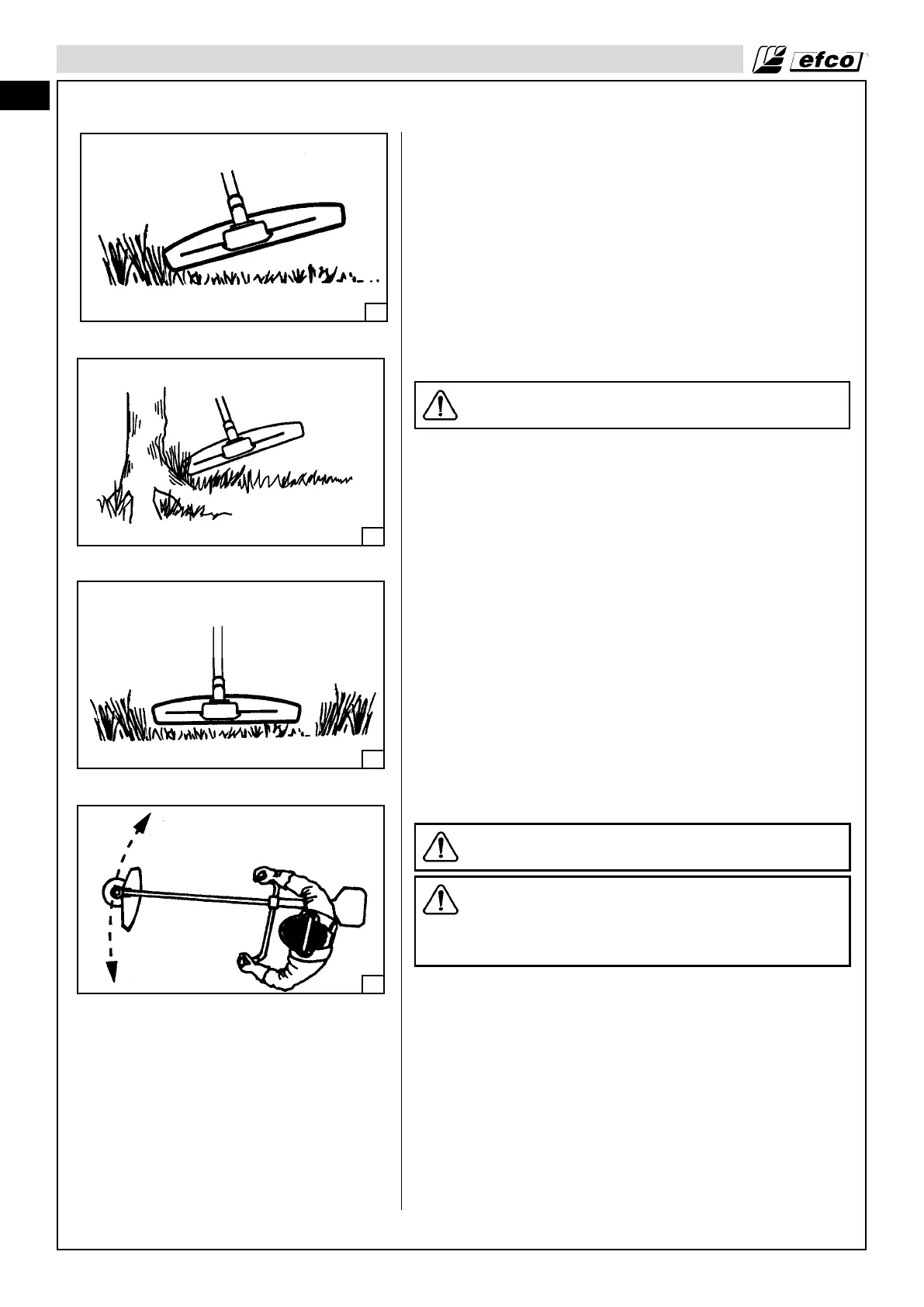 efco