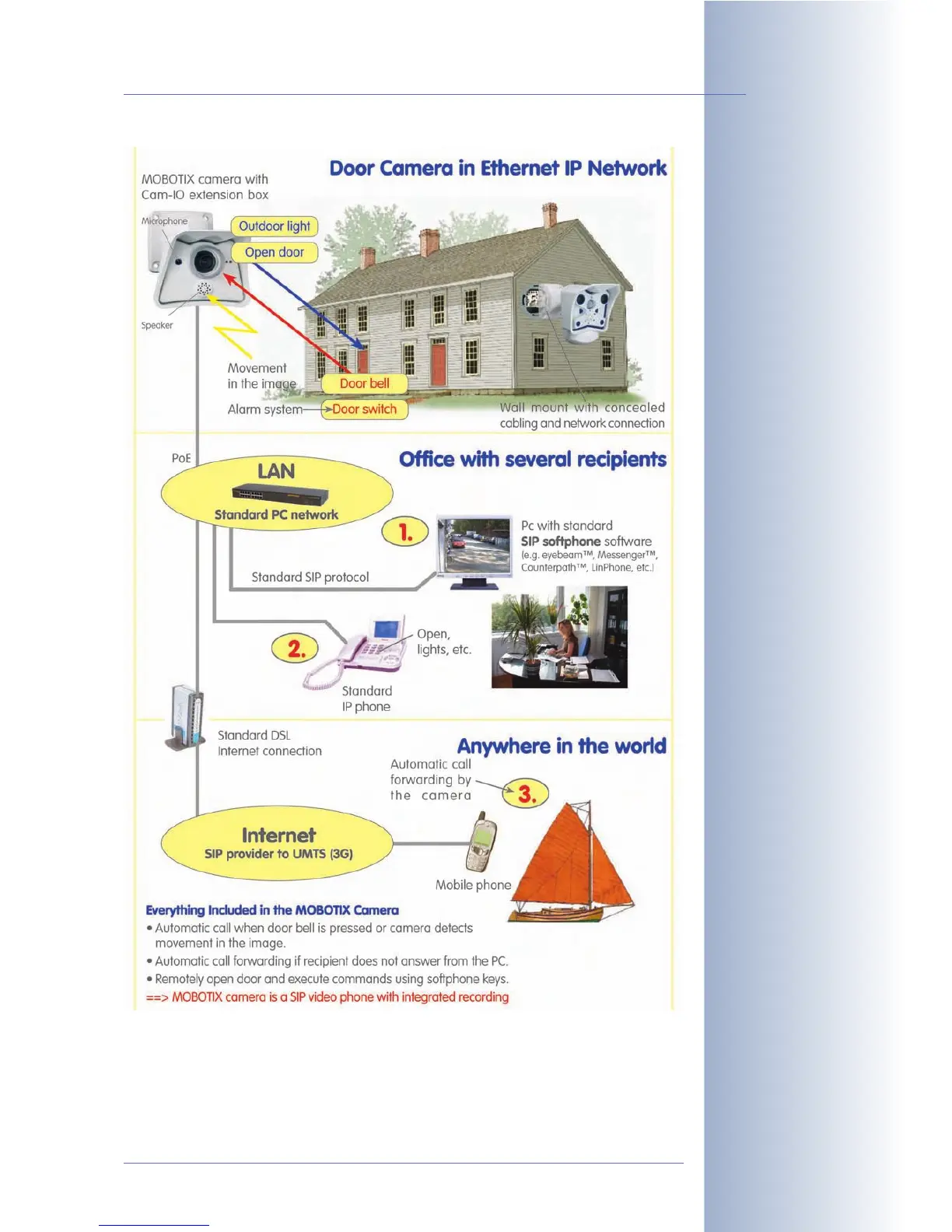 Door Camera in Ethernet IP Network

MOBOTIX camera with Cam-IO extension box

Microphone

Outdoor light

Open door

Speaker

Movement in the image

Door bell

Alarm system

Door switch

Wall mount with concealed cabling and network connection

PoE

Office with several recipients

LAN

Standard PC network

1.

Pc with standard SIP softphone software (e.g. eyebeam™, Messenger™, Counterpath™, LinPhone, etc.)

Standard SIP protocol

2.

Open, lights, etc.

Standard IP phone

Standard DSL Internet connection

Anywhere in the world

Automatic call forwarding by the camera

3.

Internet

SIP provider to UMTS (3G)

Mobile phone

Everything Included in the MOBOTIX Camera

• Automatic call when door bell is pressed or camera detects movement in the image.

• Automatic call forwarding if recipient does not answer from the PC.

• Remotely open door and execute commands using softphone keys.

==> MOBOTIX camera is a SIP video phone with integrated recording