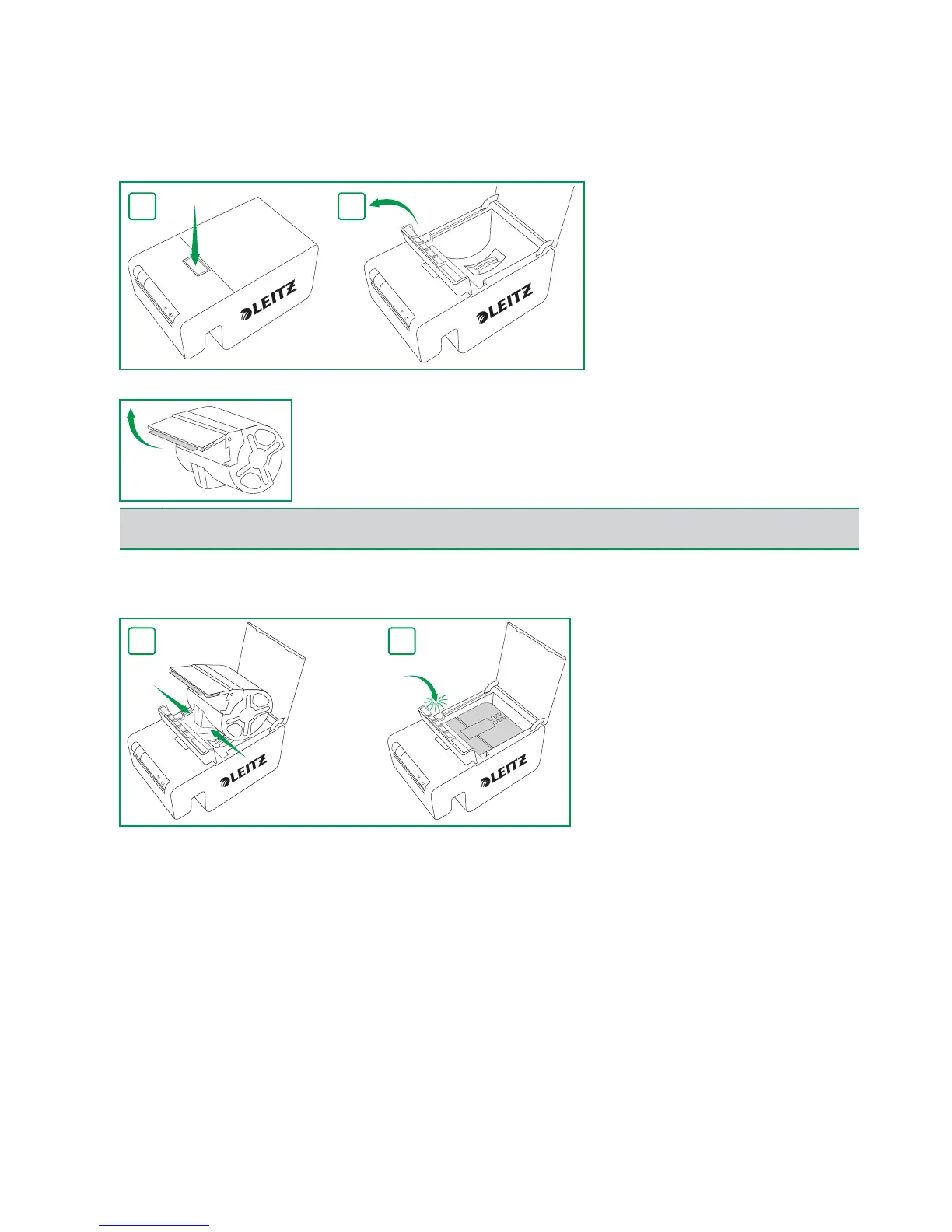 LEITZ

LEITZ

LEITZ

LEITZ