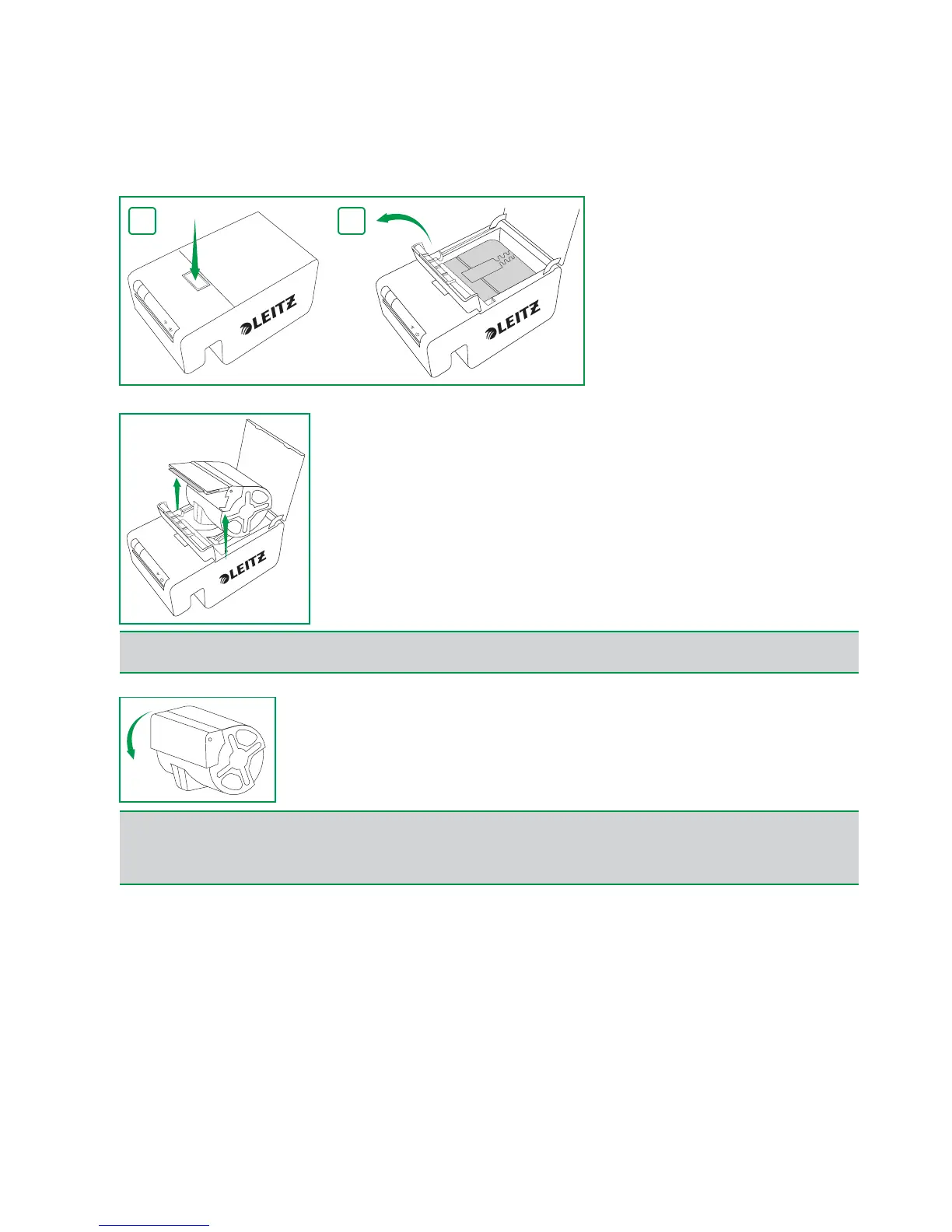 LEITZ

LEITZ

LEITZ