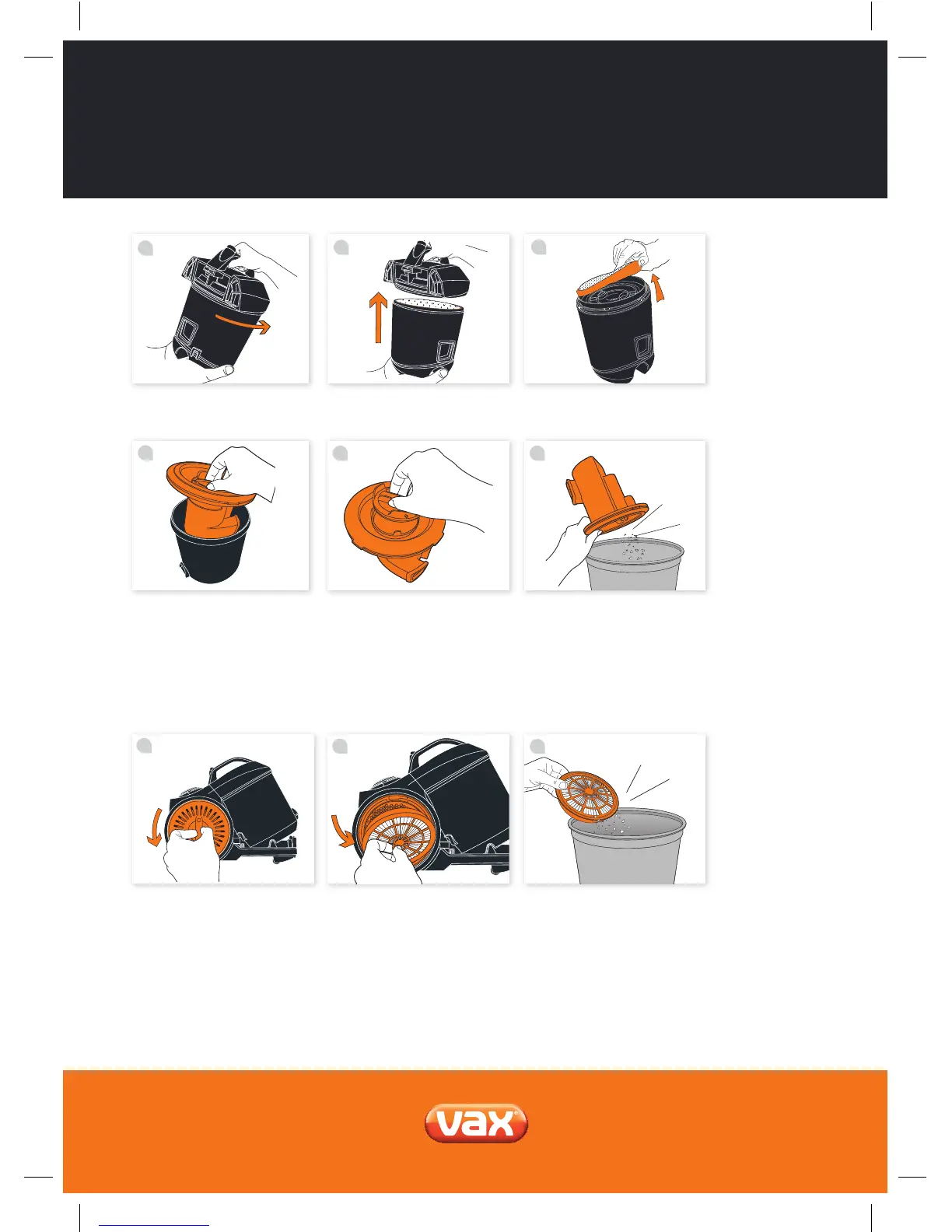 vax