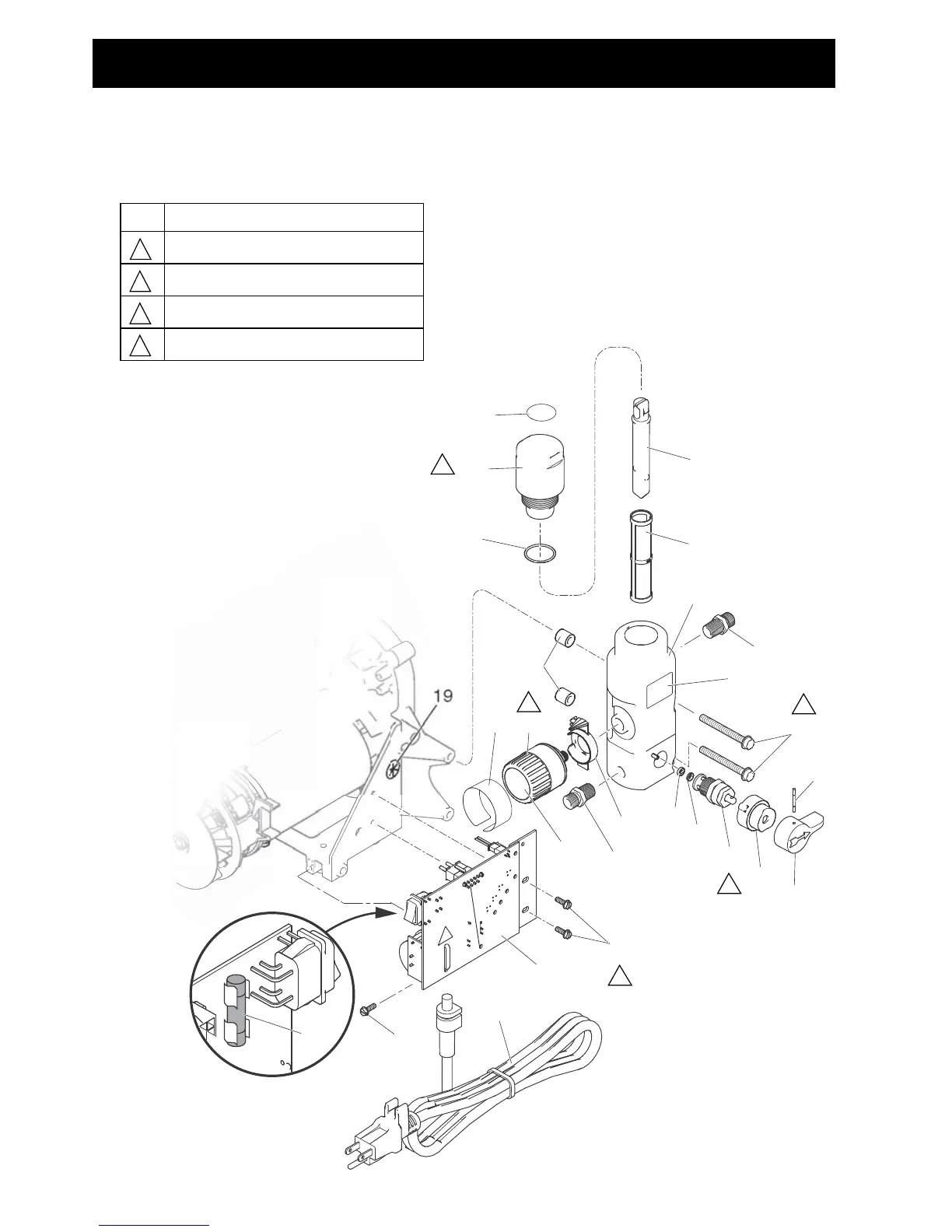 19