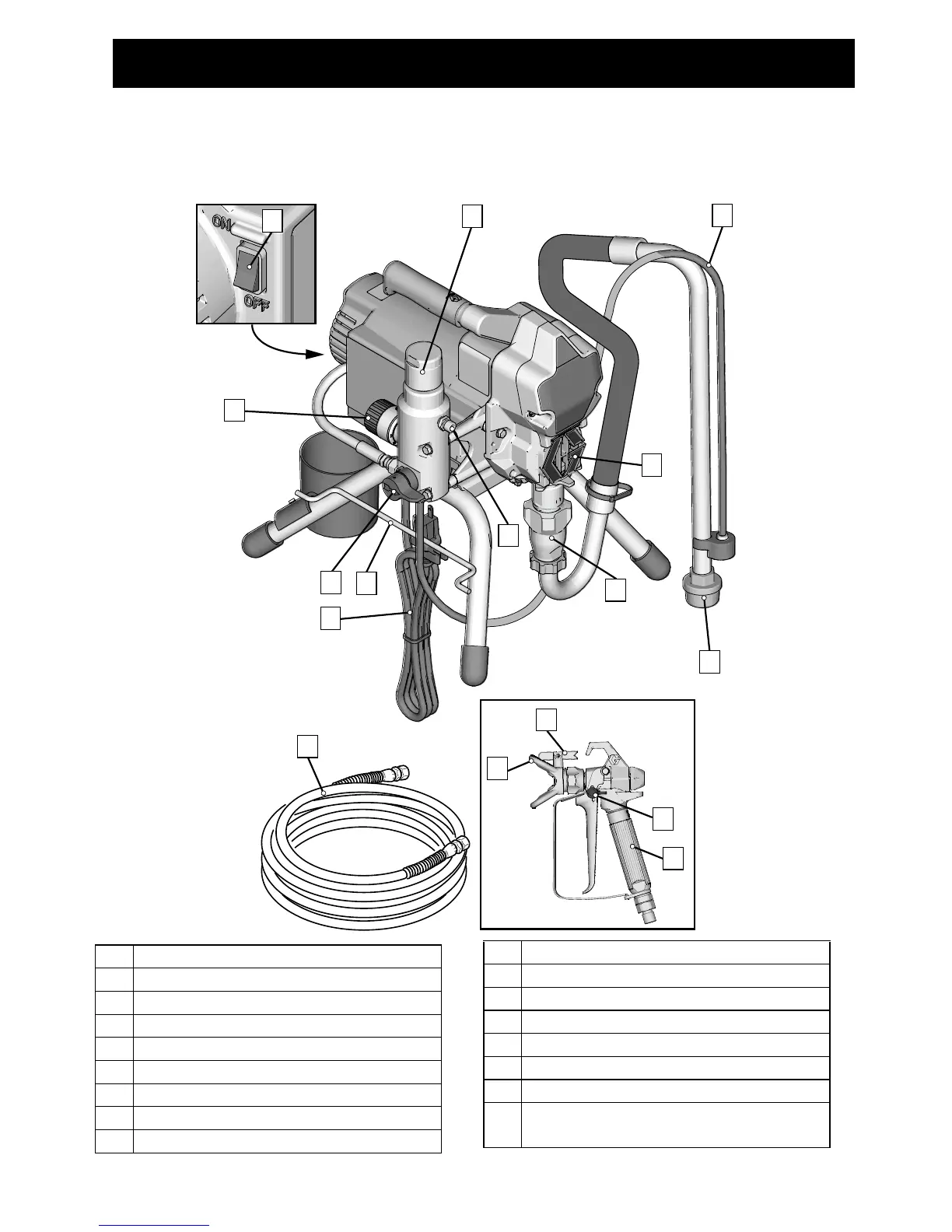 ON

OFF