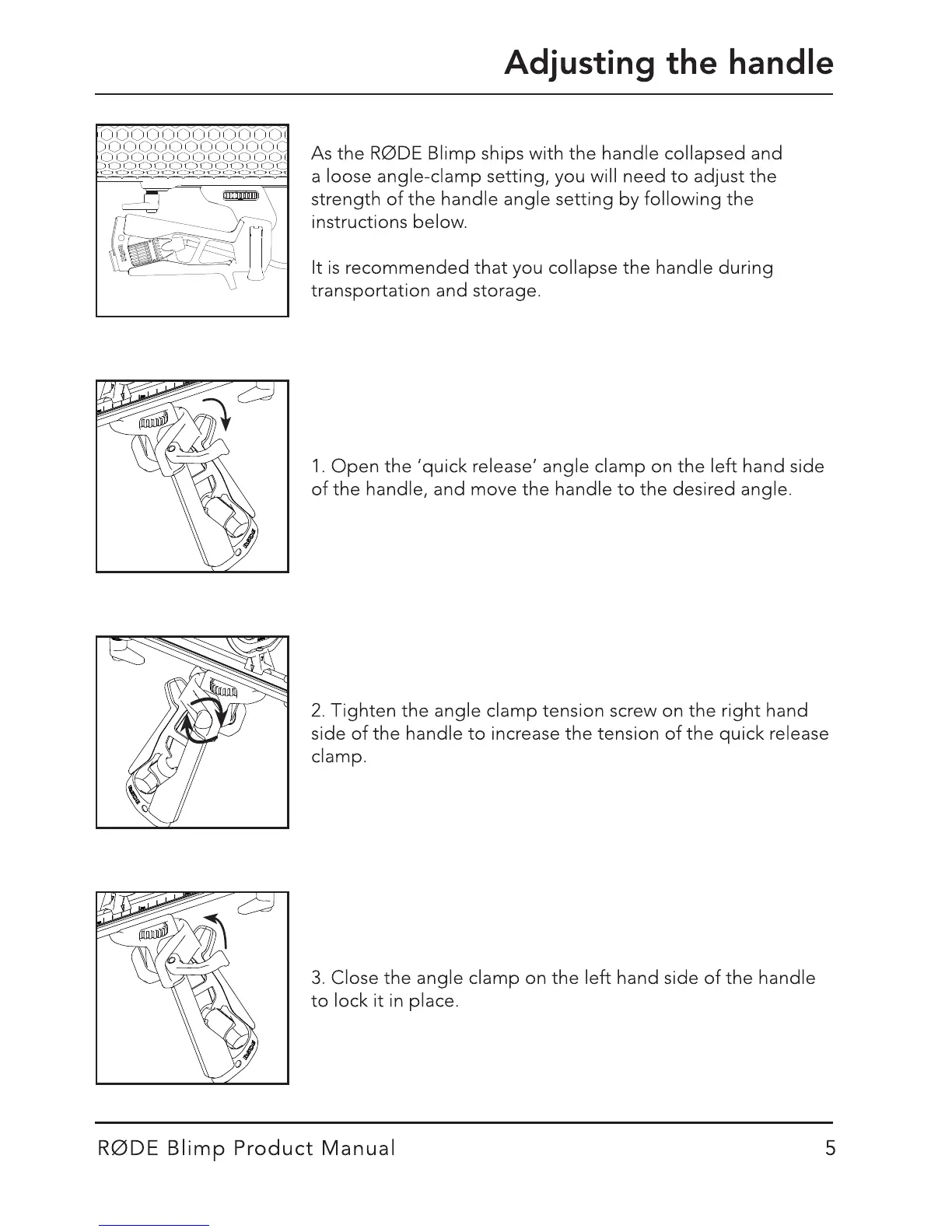 Adjusting the handle

As the RØDE Blimp ships with the handle collapsed and a loose angle-clamp setting, you will need to adjust the strength of the handle angle setting by following the instructions below.

It is recommended that you collapse the handle during transportation and storage.

1. Open the 'quick release' angle clamp on the left hand side of the handle, and move the handle to the desired angle.

2. Tighten the angle clamp tension screw on the right hand side of the handle to increase the tension of the quick release clamp.

3. Close the angle clamp on the left hand side of the handle to lock it in place.

RØDE Blimp Product Manual 5