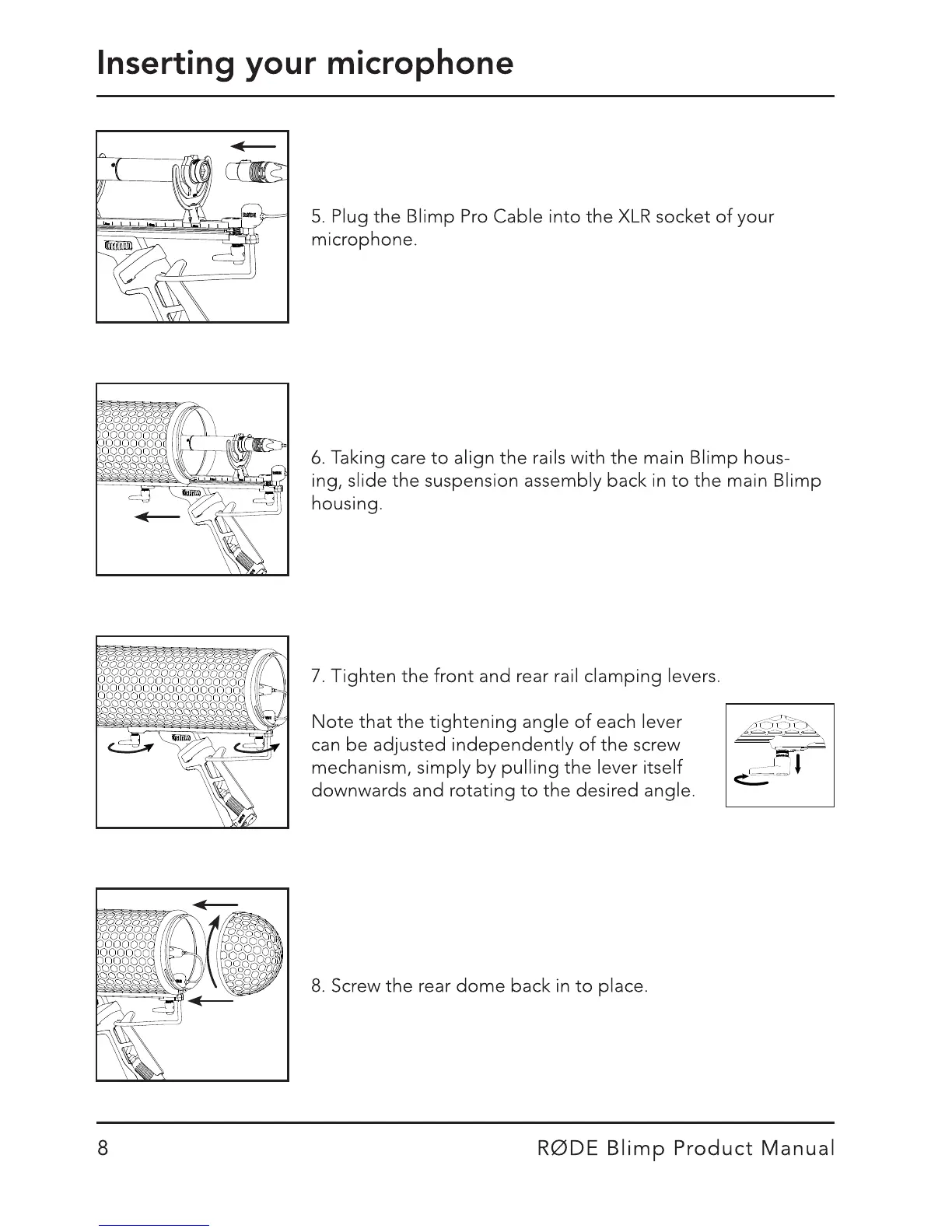 Inserting your microphone

5. Plug the Blimp Pro Cable into the XLR socket of your microphone.

6. Taking care to align the rails with the main Blimp housing, slide the suspension assembly back in to the main Blimp housing.

7. Tighten the front and rear rail clamping levers.

Note that the tightening angle of each lever can be adjusted independently of the screw mechanism, simply by pulling the lever itself downwards and rotating to the desired angle.

8. Screw the rear dome back in to place.

8

RØDE Blimp Product Manual