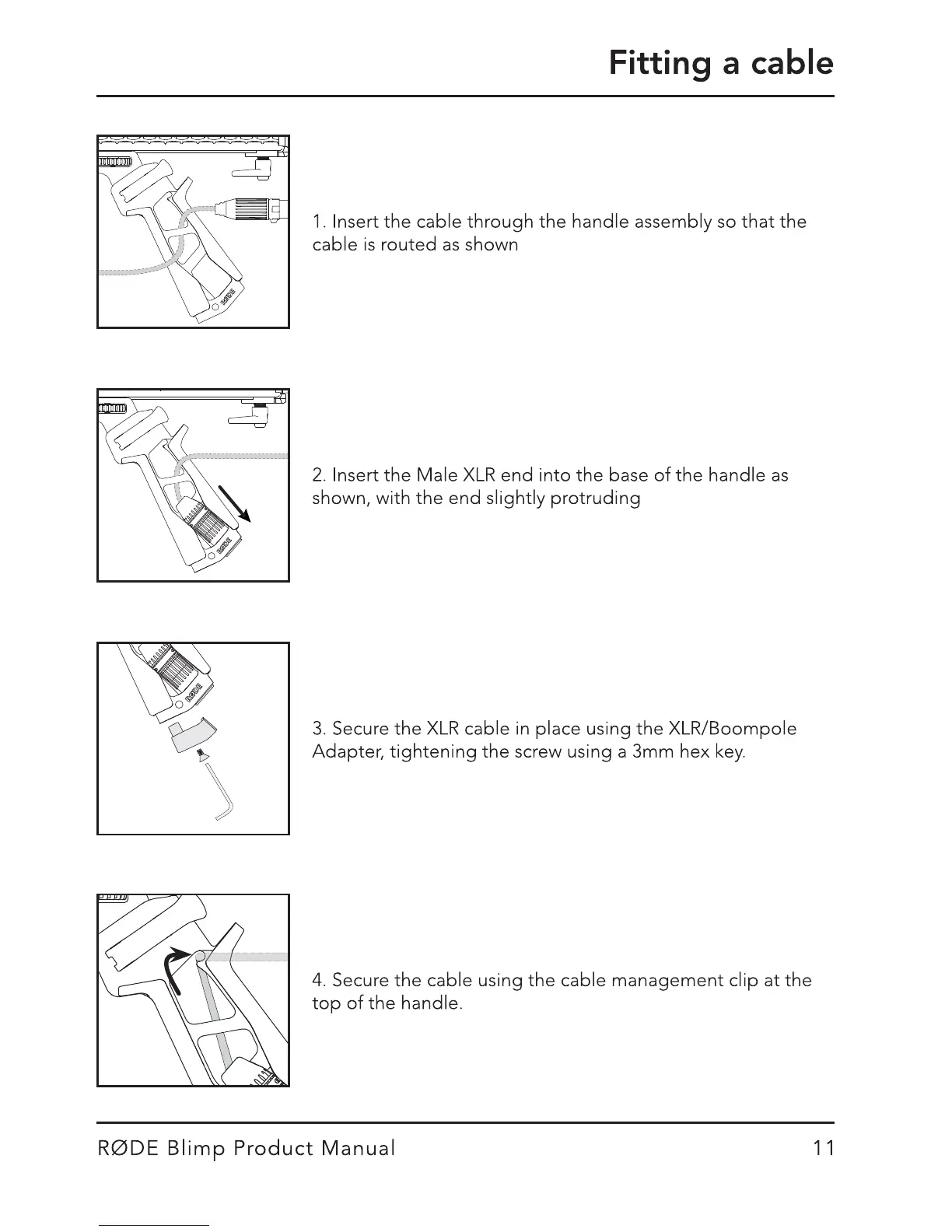 Fitting a cable

1. Insert the cable through the handle assembly so that the cable is routed as shown

2. Insert the Male XLR end into the base of the handle as shown, with the end slightly protruding

3. Secure the XLR cable in place using the XLR/Boompole Adapter, tightening the screw using a 3mm hex key.

4. Secure the cable using the cable management clip at the top of the handle.

RØDE Blimp Product Manual 11