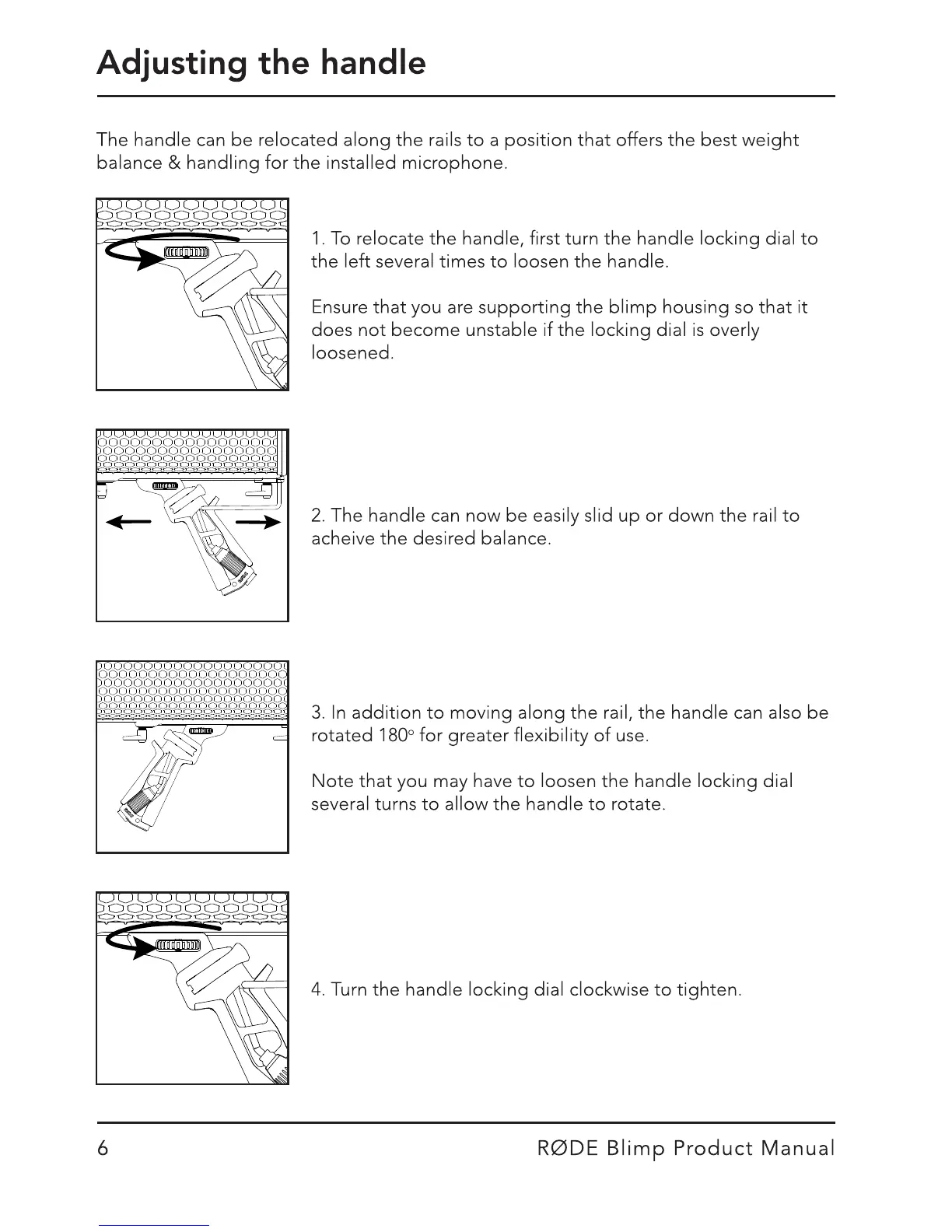 Adjusting the handle

The handle can be relocated along the rails to a position that offers the best weight balance & handling for the installed microphone.

1. To relocate the handle, first turn the handle locking dial to the left several times to loosen the handle.

Ensure that you are supporting the blimp housing so that it does not become unstable if the locking dial is overly loosened.

2. The handle can now be easily slid up or down the rail to acheive the desired balance.

3. In addition to moving along the rail, the handle can also be rotated 180° for greater flexibility of use.

Note that you may have to loosen the handle locking dial several turns to allow the handle to rotate.

4. Turn the handle locking dial clockwise to tighten.

6

RØDE Blimp Product Manual