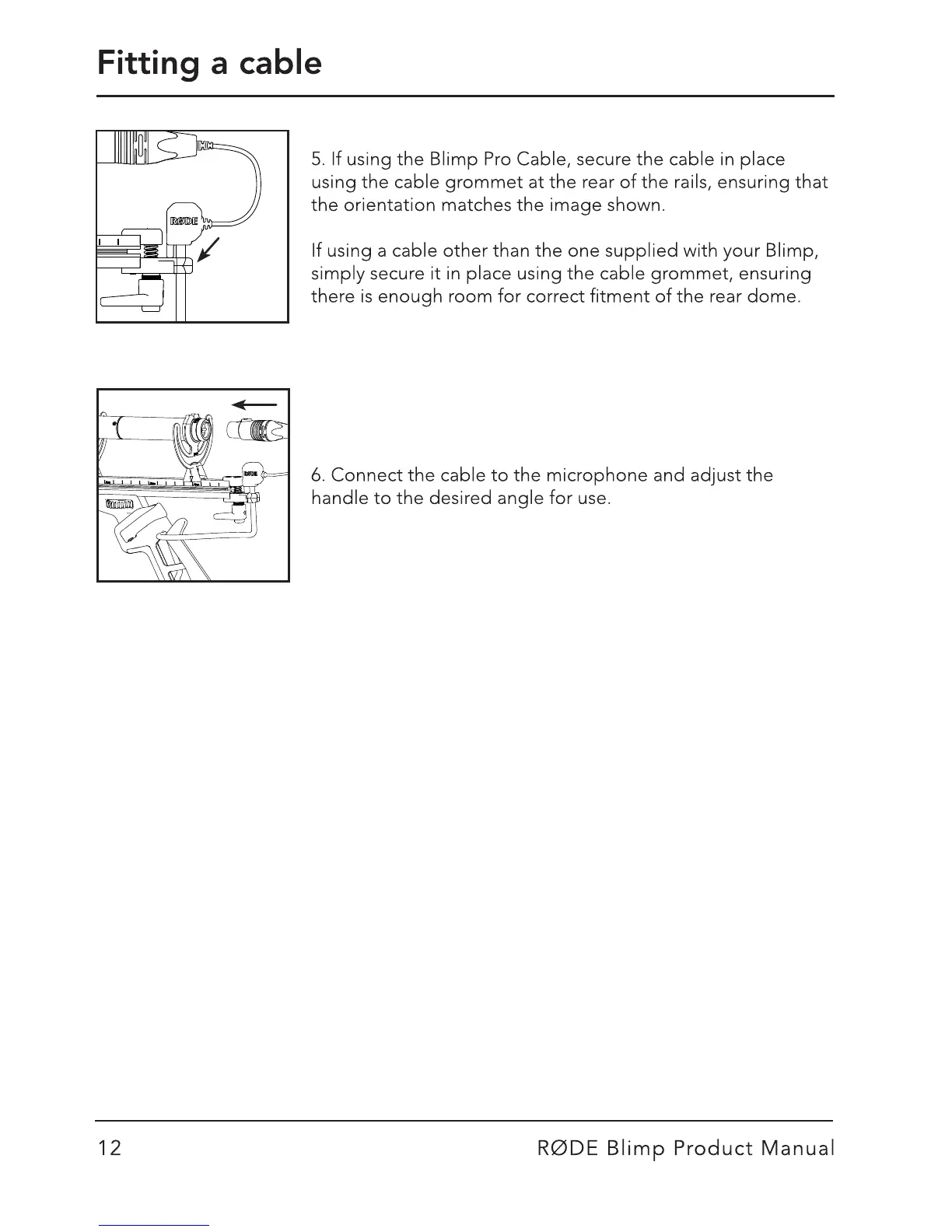 Fitting a cable

RØDE

5. If using the Blimp Pro Cable, secure the cable in place using the cable grommet at the rear of the rails, ensuring that the orientation matches the image shown.

If using a cable other than the one supplied with your Blimp, simply secure it in place using the cable grommet, ensuring there is enough room for correct fitment of the rear dome.

6. Connect the cable to the microphone and adjust the handle to the desired angle for use.

12

RØDE Blimp Product Manual