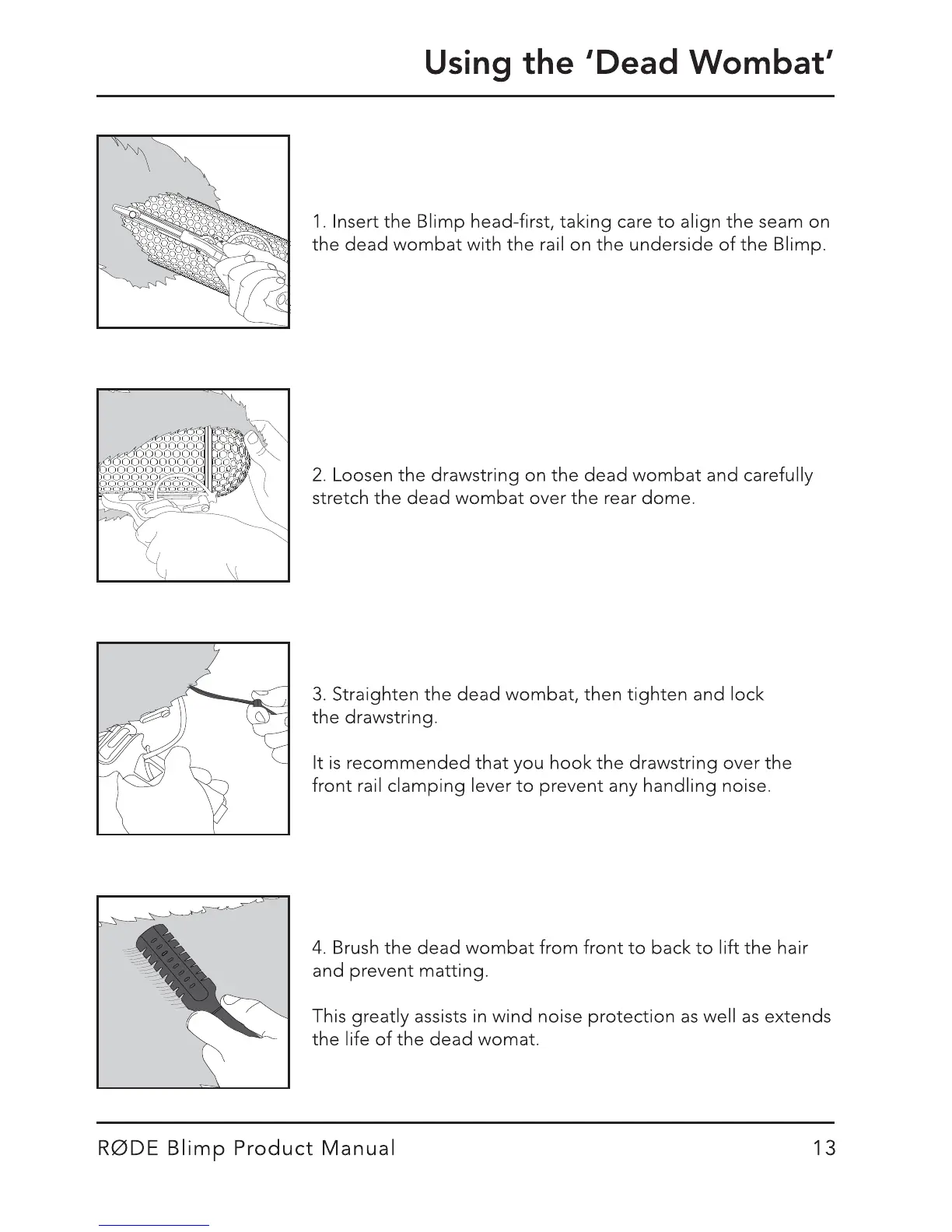 Using the 'Dead Wombat'

1. Insert the Blimp head-first, taking care to align the seam on the dead wombat with the rail on the underside of the Blimp.

2. Loosen the drawstring on the dead wombat and carefully stretch the dead wombat over the rear dome.

3. Straighten the dead wombat, then tighten and lock the drawstring.

It is recommended that you hook the drawstring over the front rail clamping lever to prevent any handling noise.

4. Brush the dead wombat from front to back to lift the hair and prevent matting.

This greatly assists in wind noise protection as well as extends the life of the dead womat.

RØDE Blimp Product Manual 13