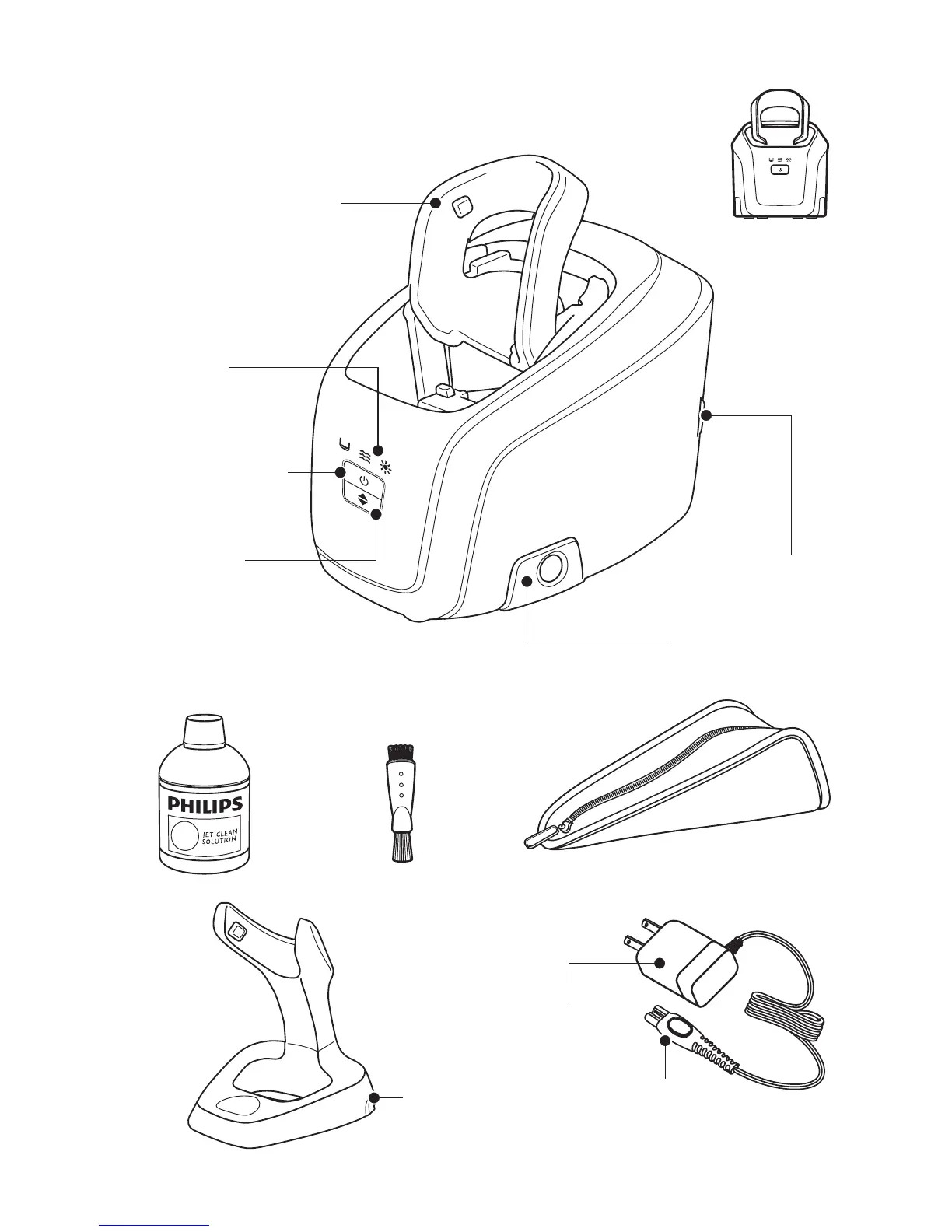 PHILIPS
JET CLEAN SOLUTION