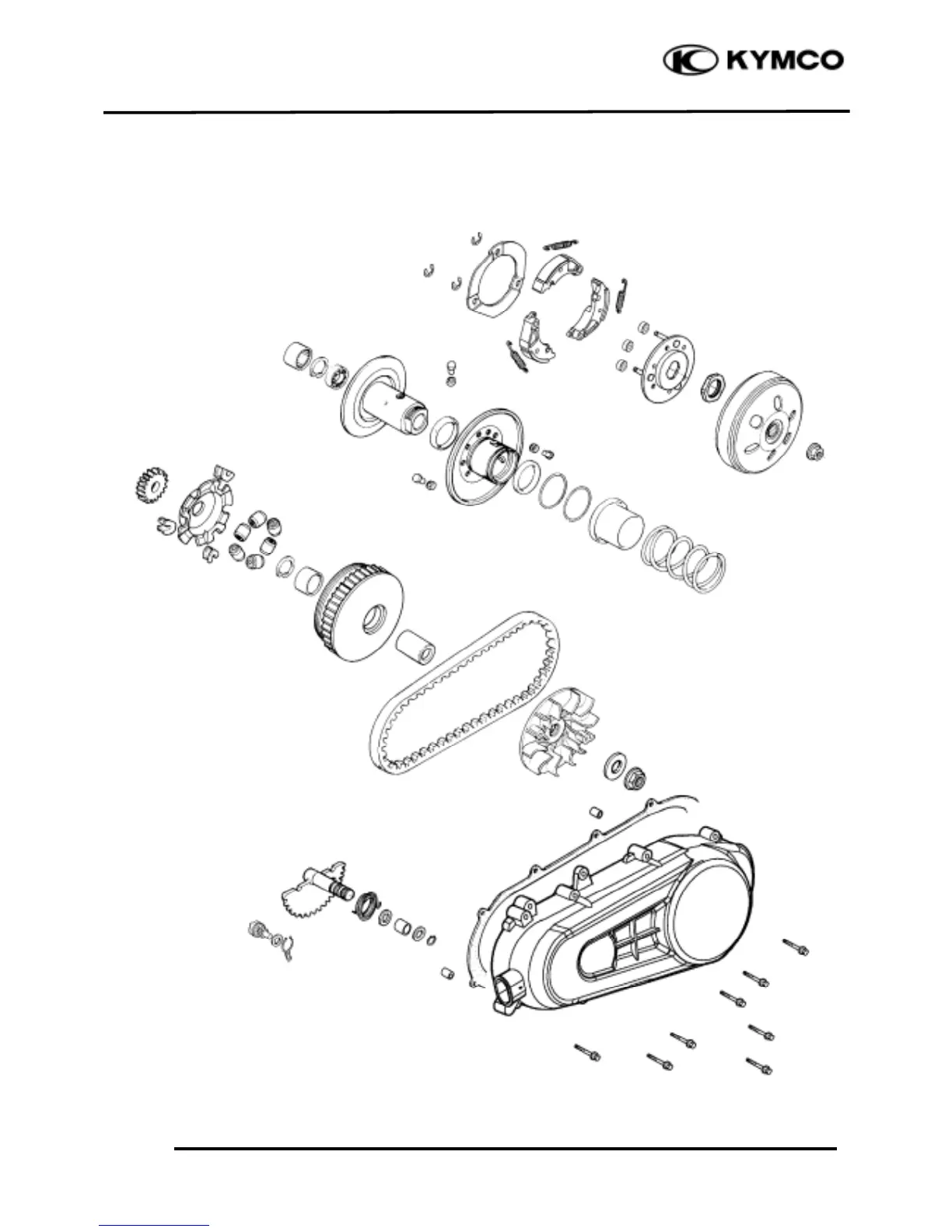 KYMCO