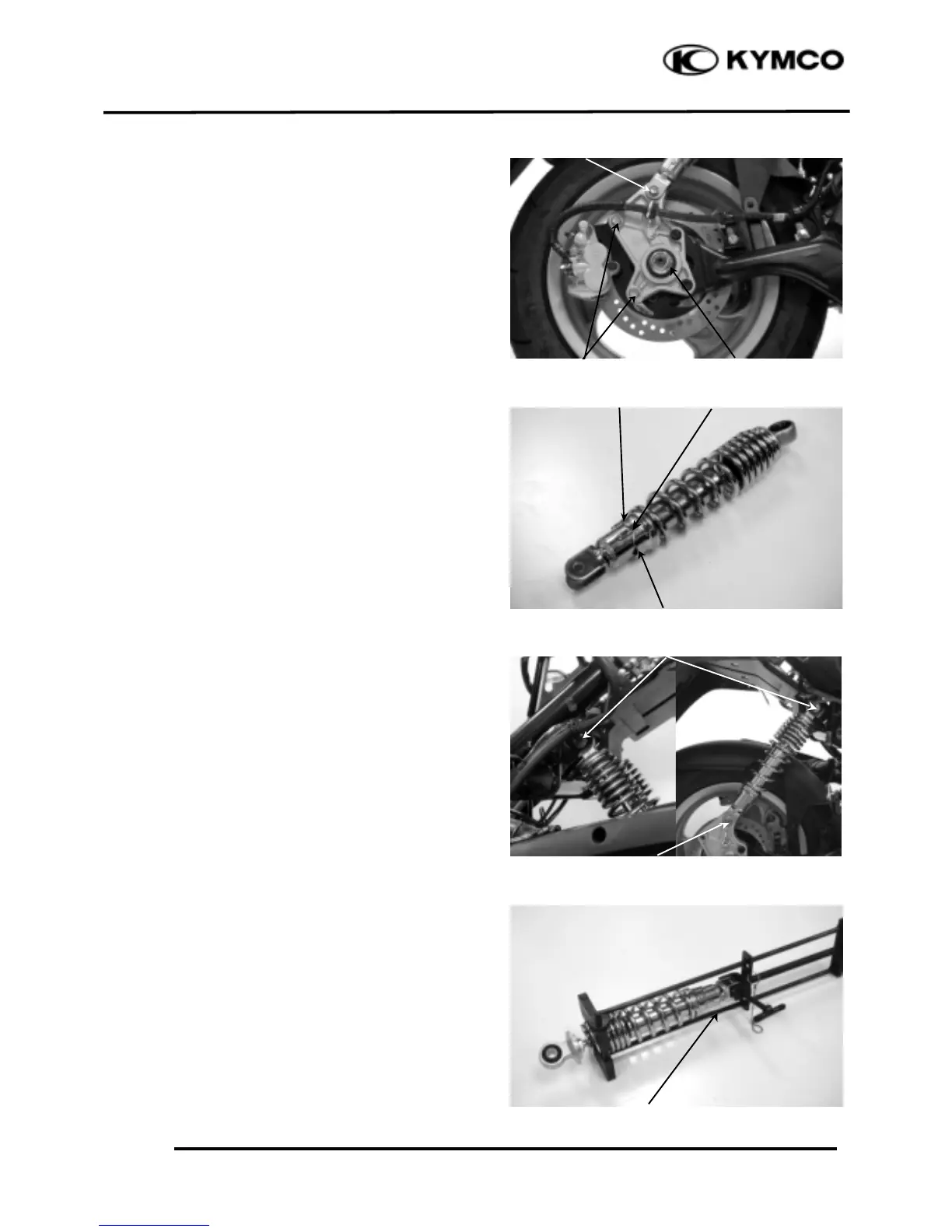 KYMCO