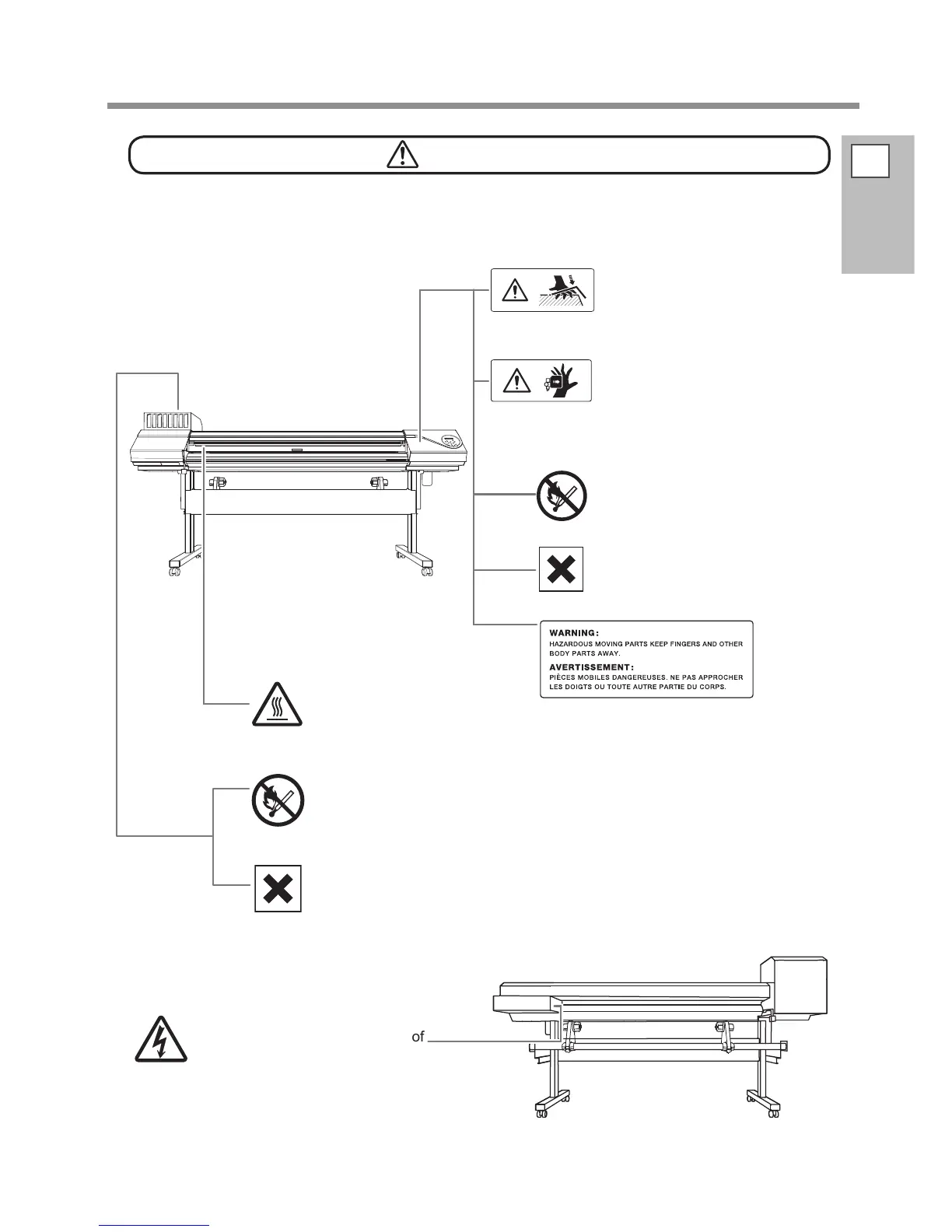 WARNING:
HAZARDOUS MOVING PARTS KEEP FINGERS AND OTHER BODY PARTS AWAY.

AVERTISSEMENT:
PIÈCES MOBILES DANGEREUSES. NE PAS APPROCHER LES DOIGTS OU TOUTE AUTRE PARTIE DU CORPS.

of