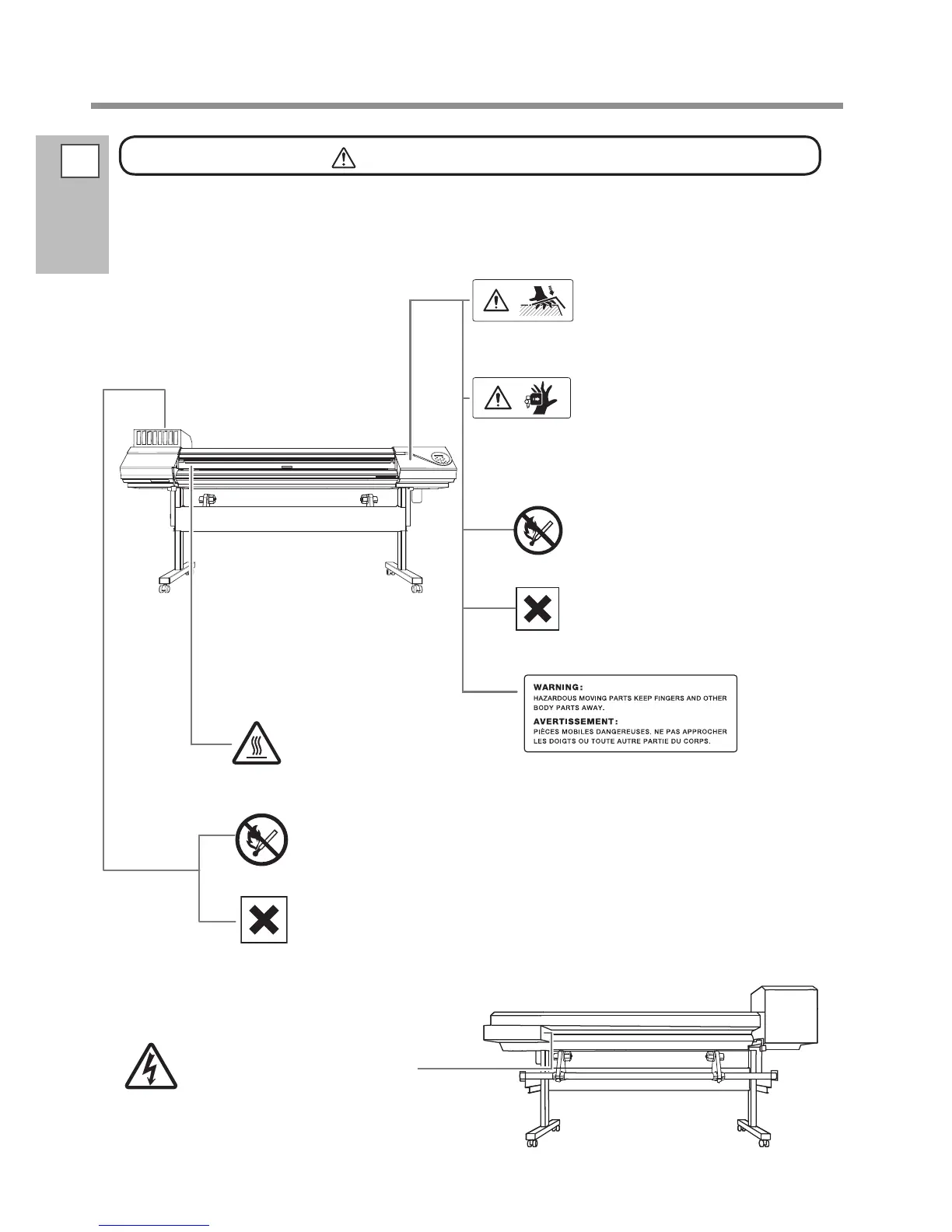 WARNING:
HAZARDOUS MOVING PARTS KEEP FINGERS AND OTHER BODY PARTS AWAY.
AVERTISSEMENT:
PIÈCES MOBILES DANGEREUSES. NE PAS APPROCHER LES DOIGTS OU TOUTE AUTRE PARTIE DU CORPS.