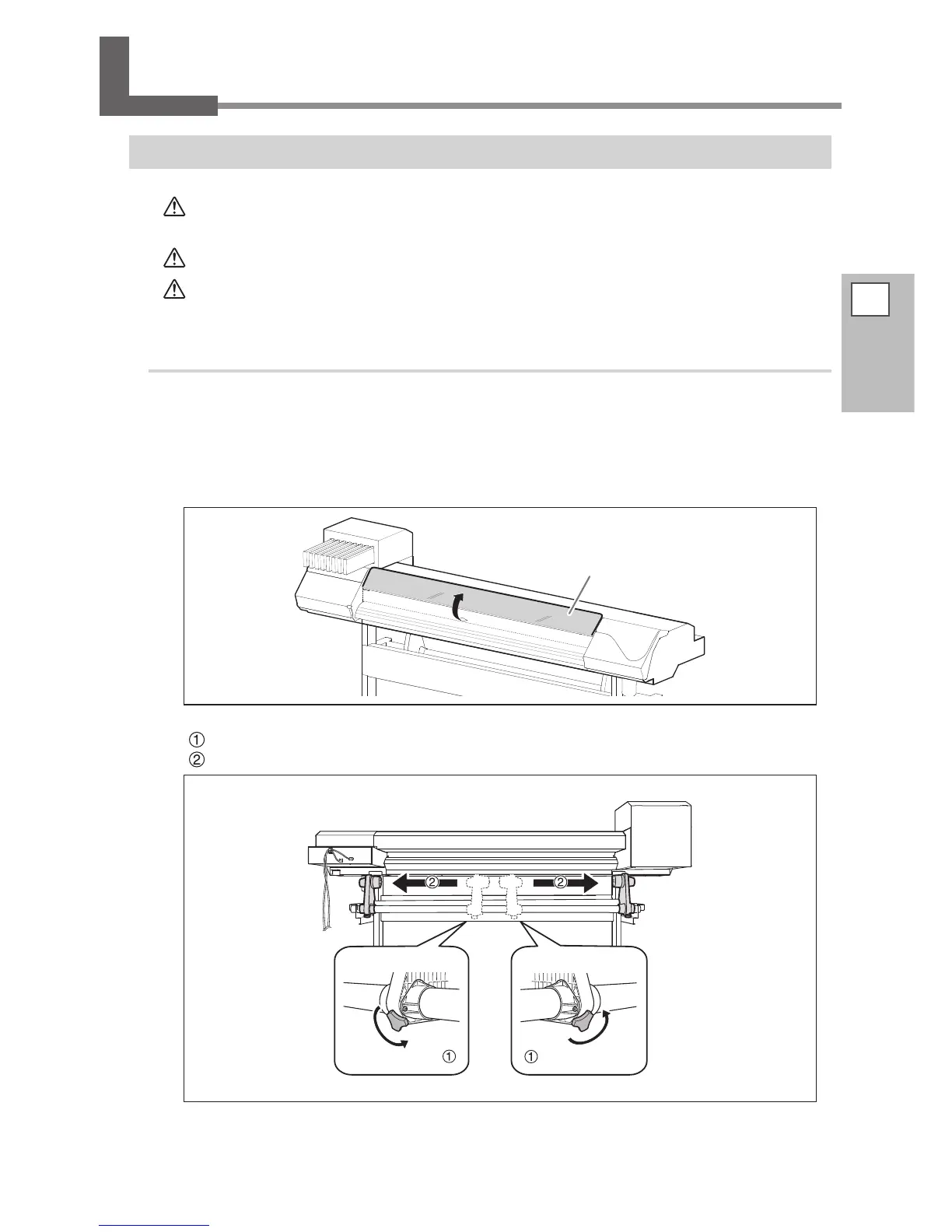 ①
②

②
②

①
①