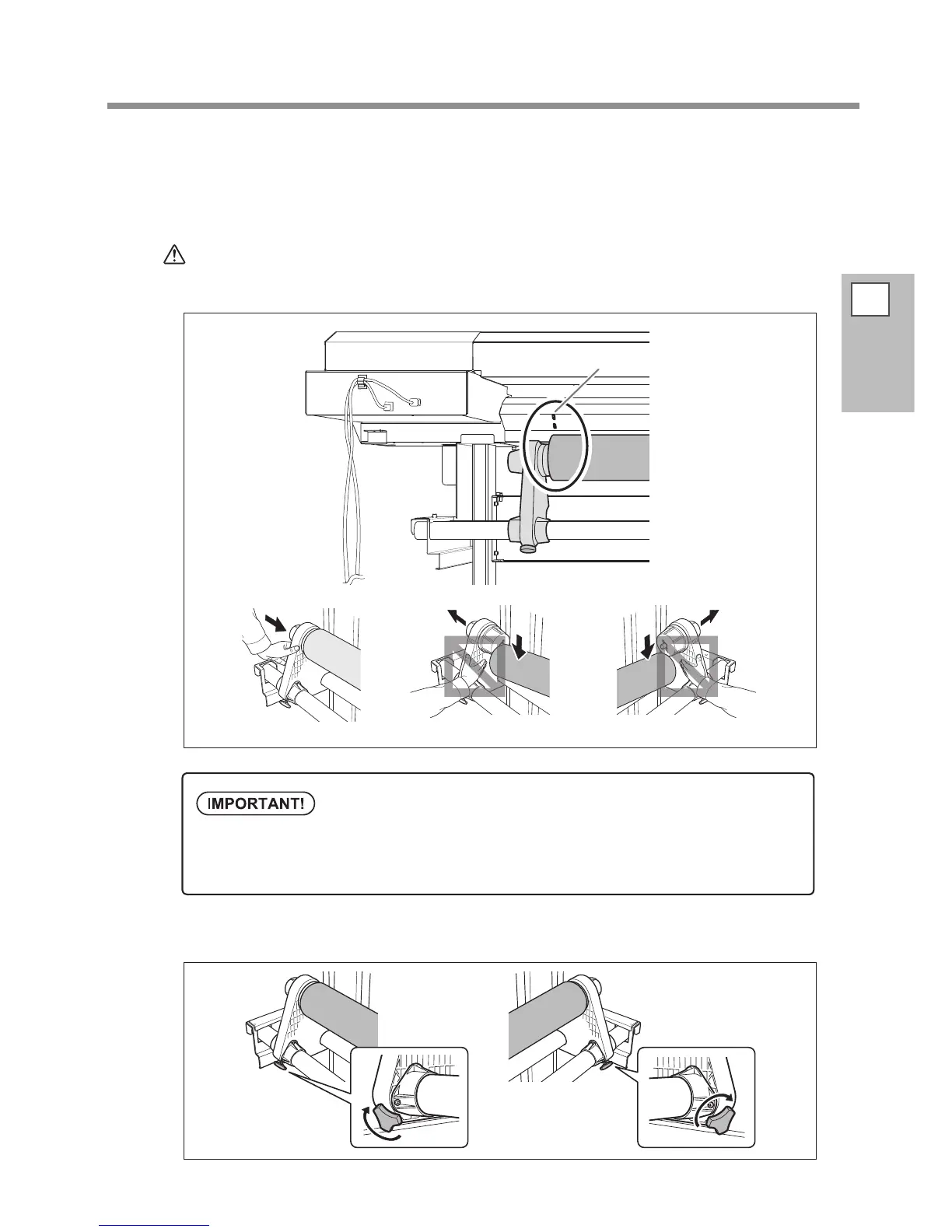 IMPORTANT!