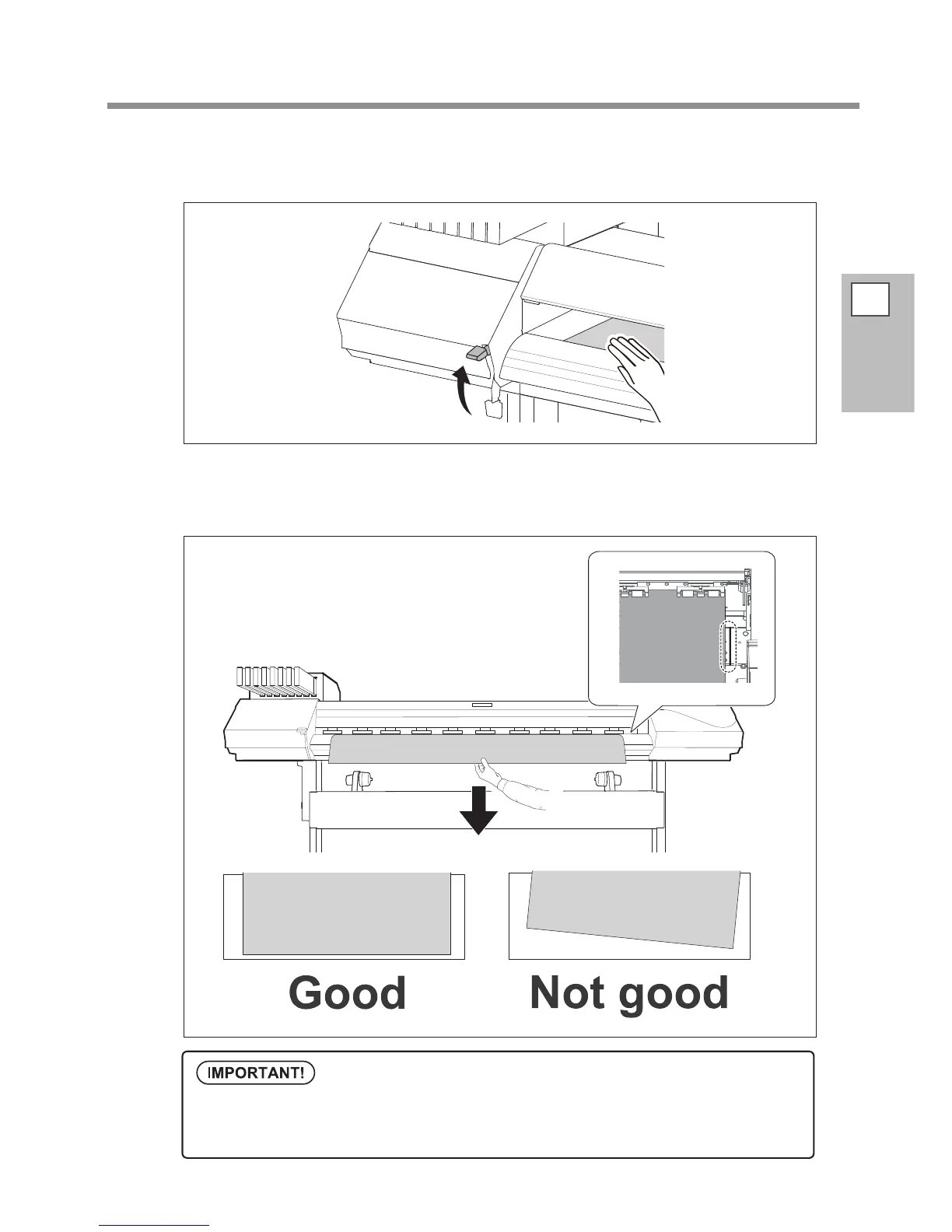 Good

Not good

IMPORTANT!