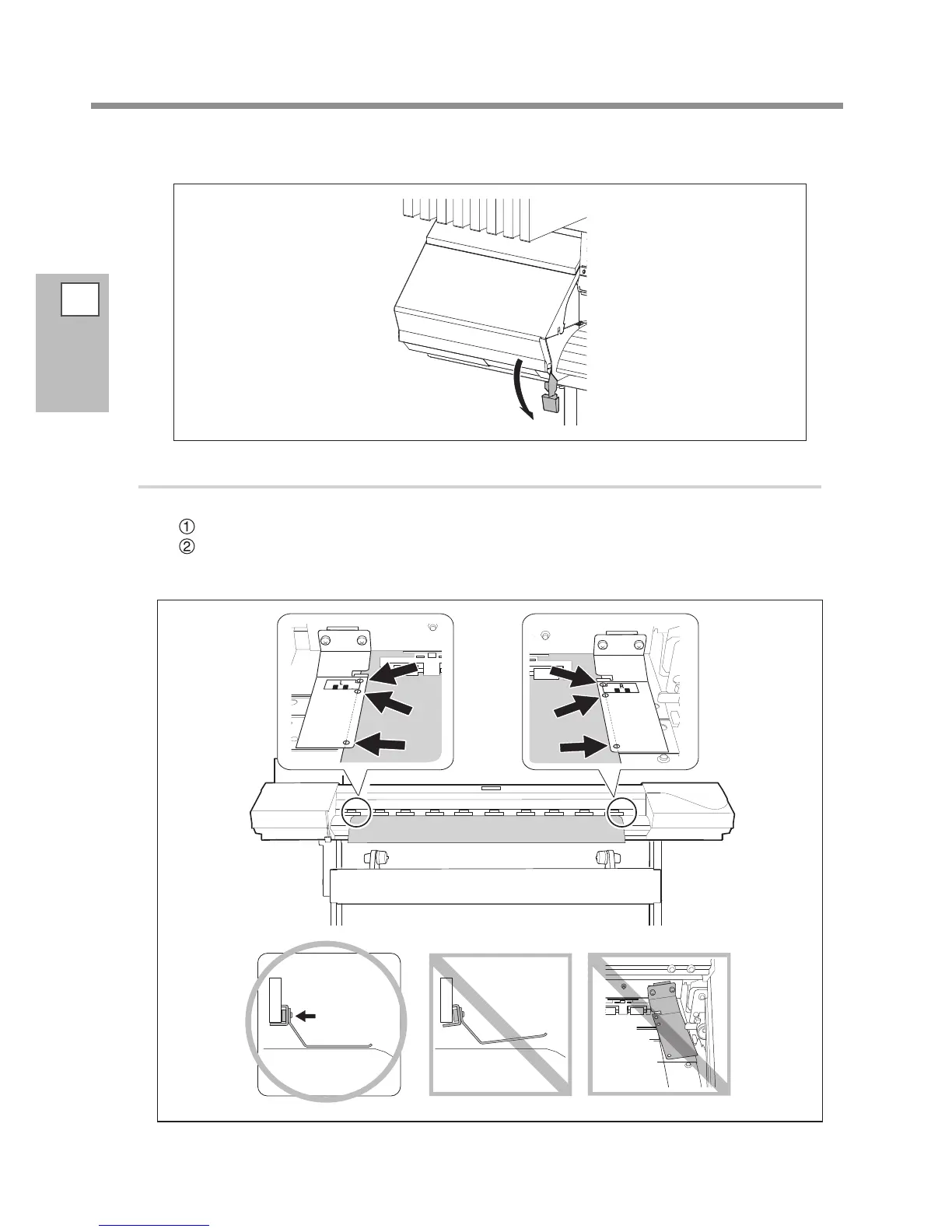 ①
②