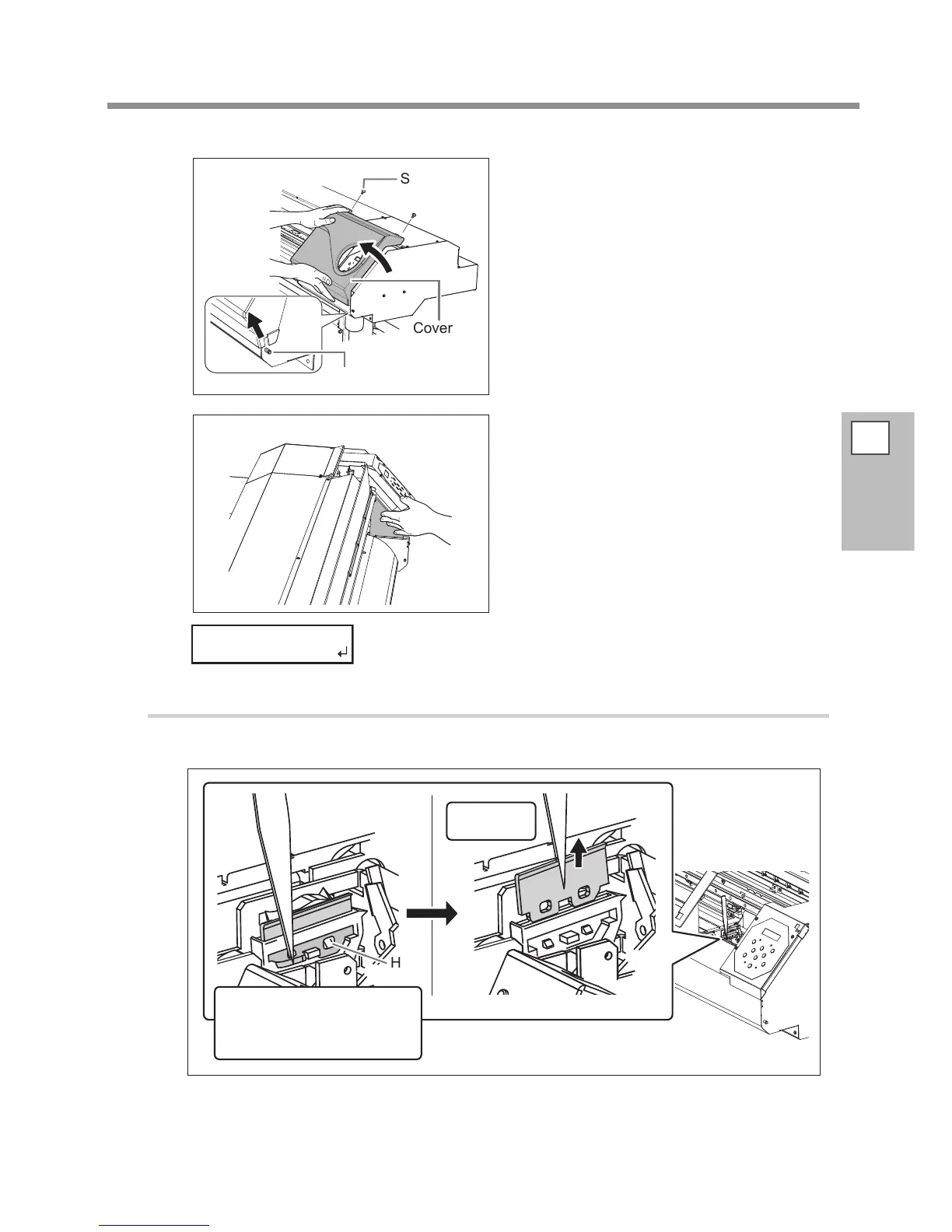 S

Cover

H