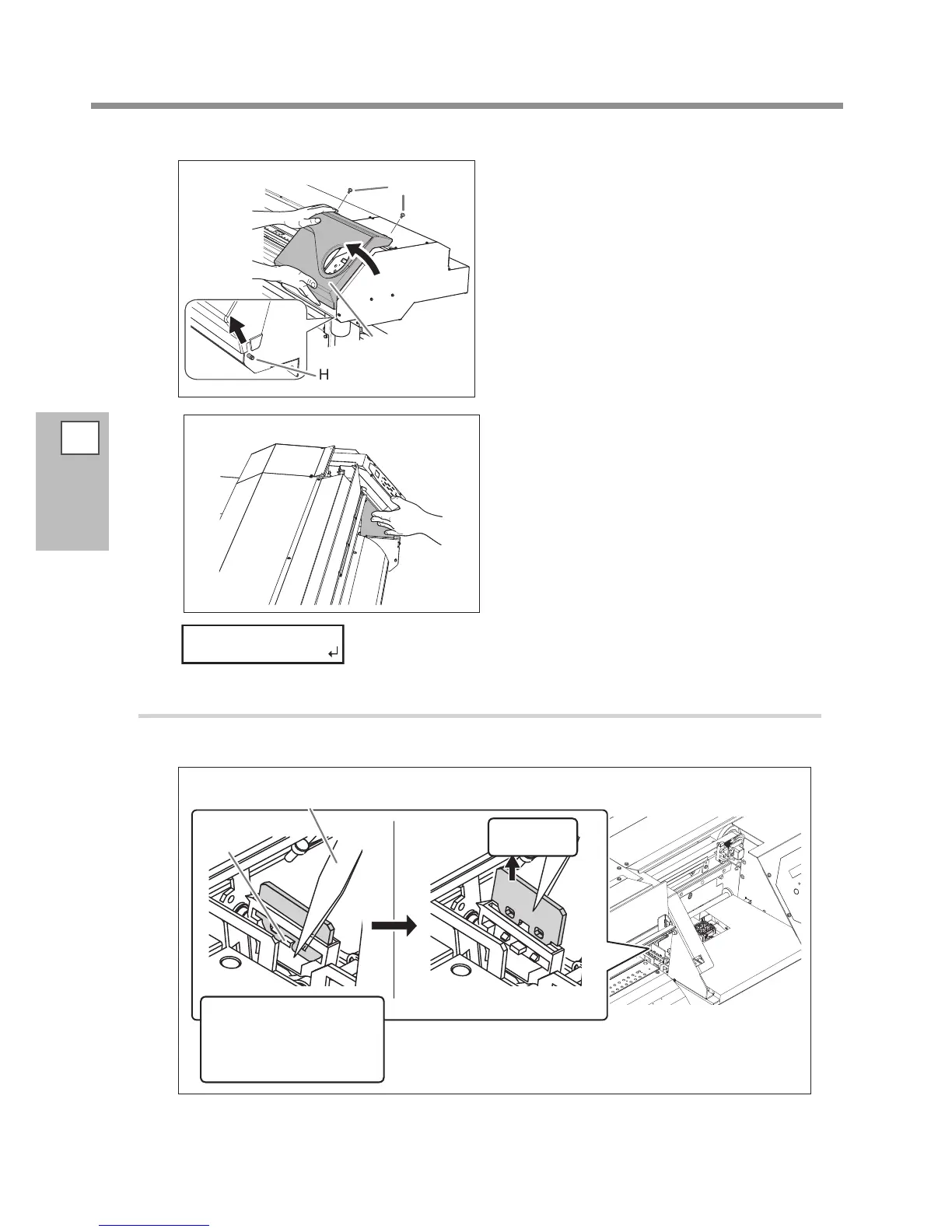 H