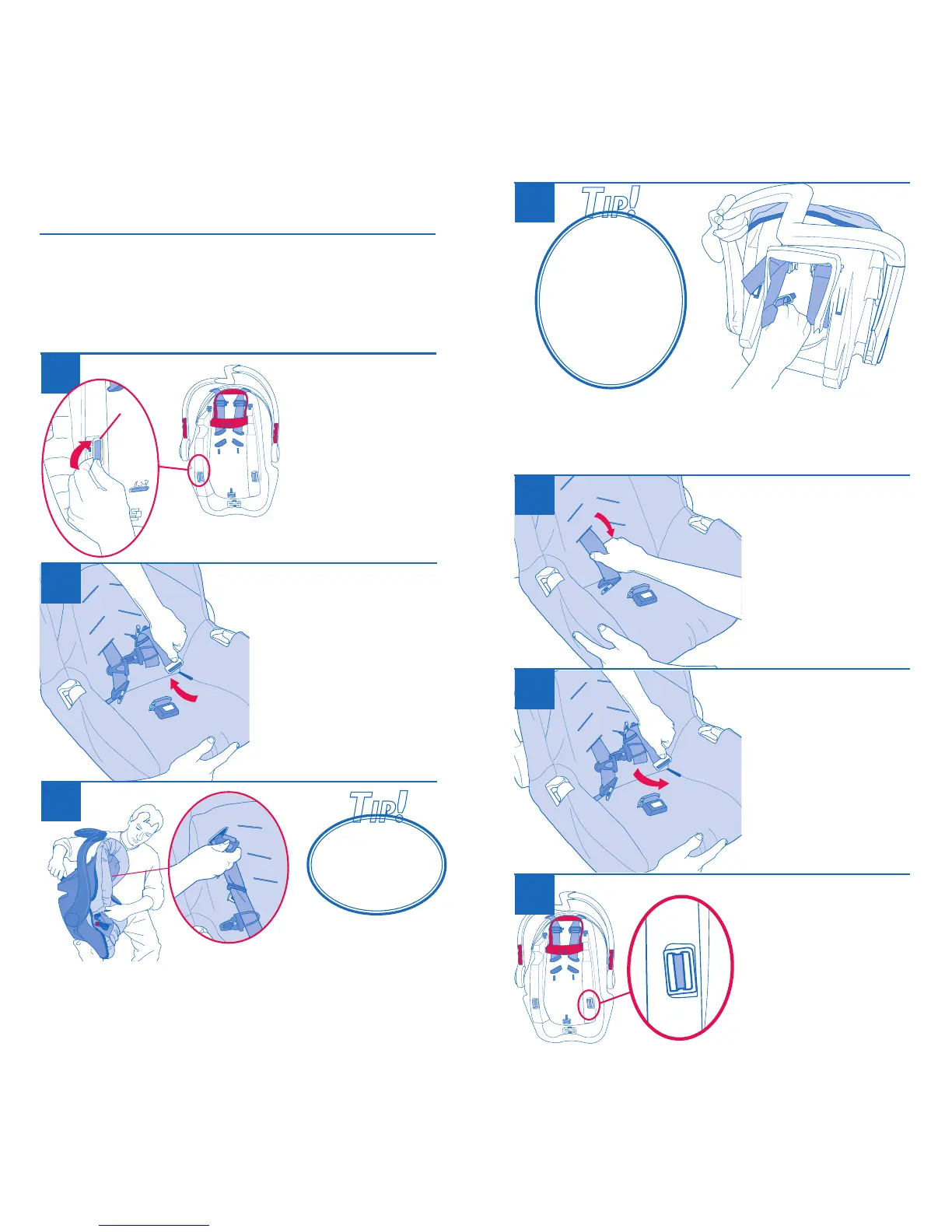 TIP!

TIP!