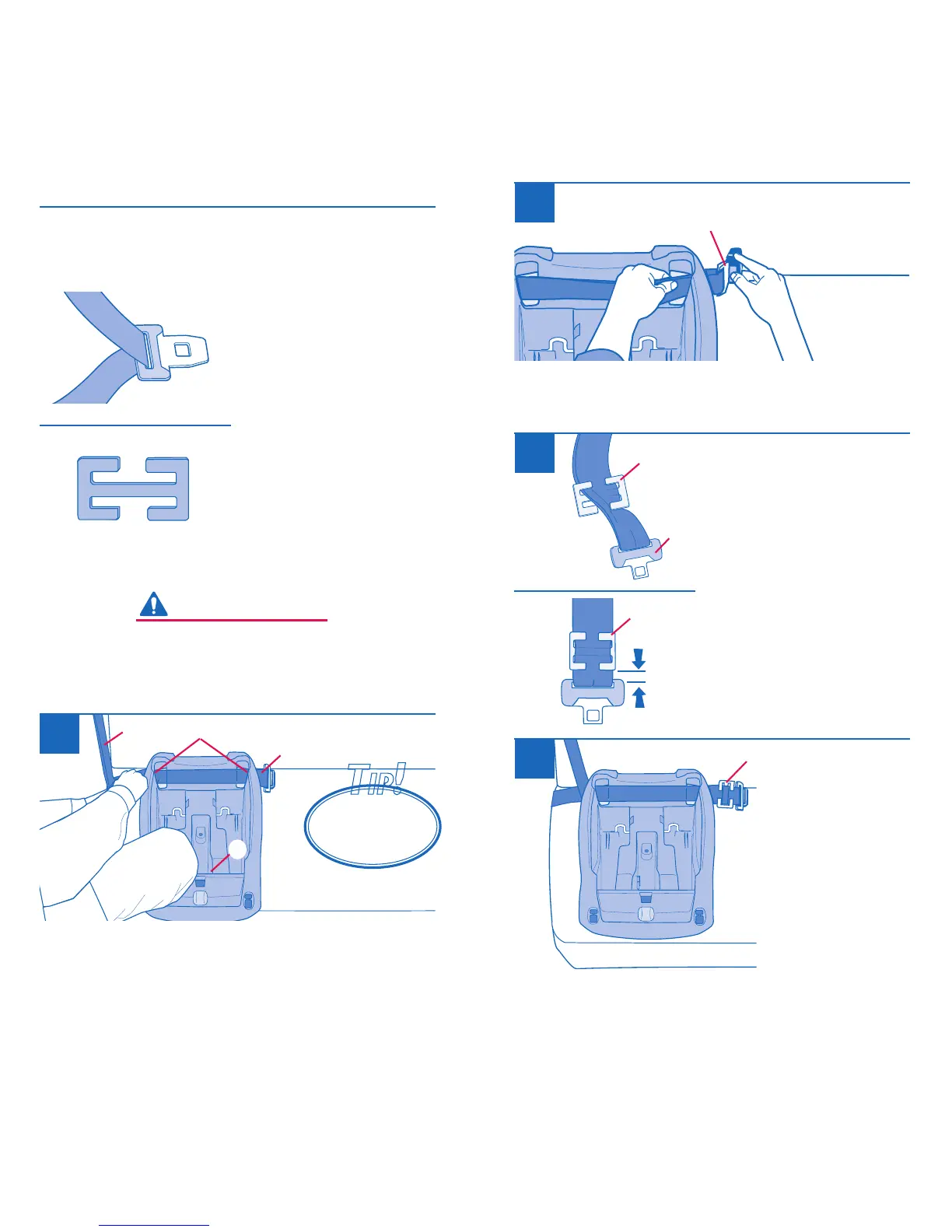 Tip!