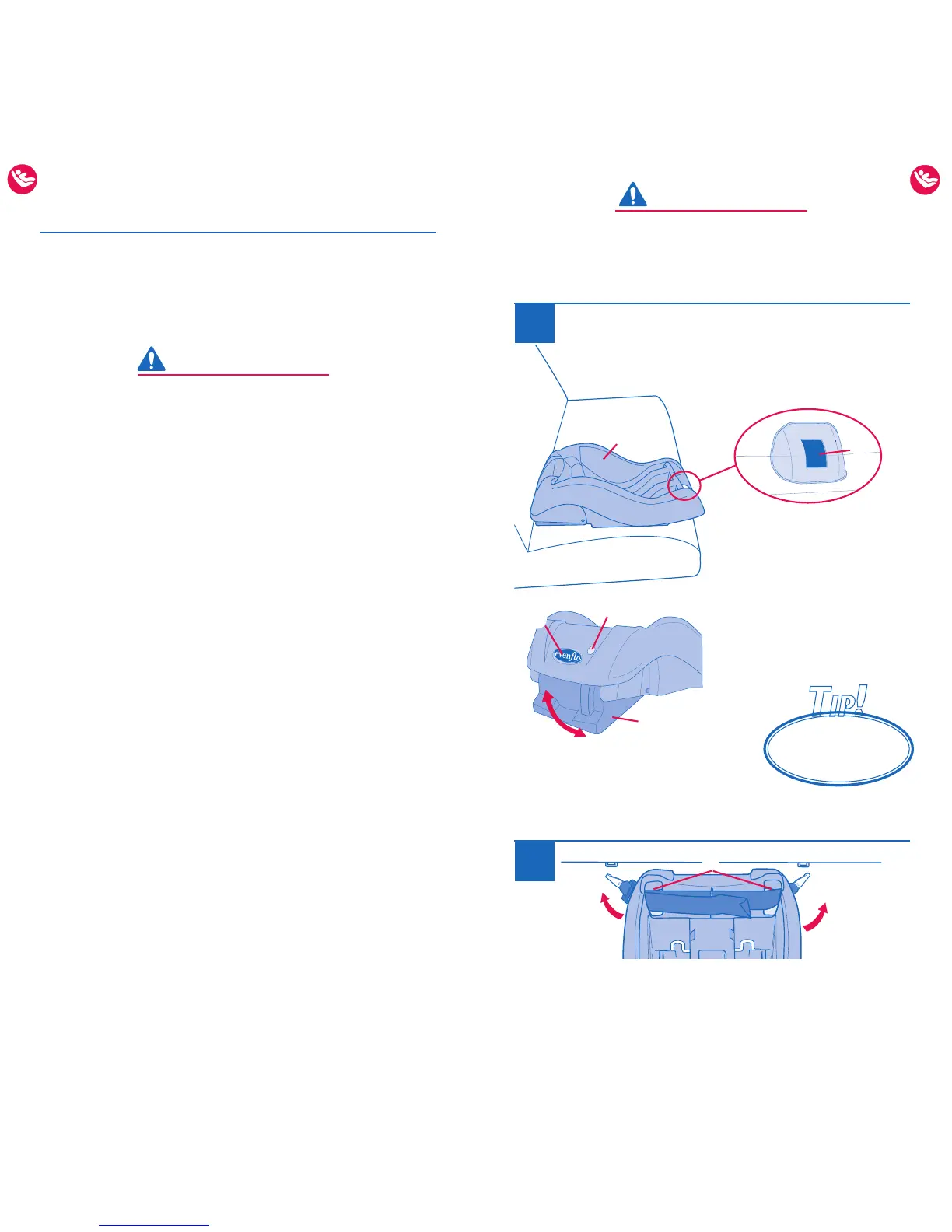 evenflo

TIP!