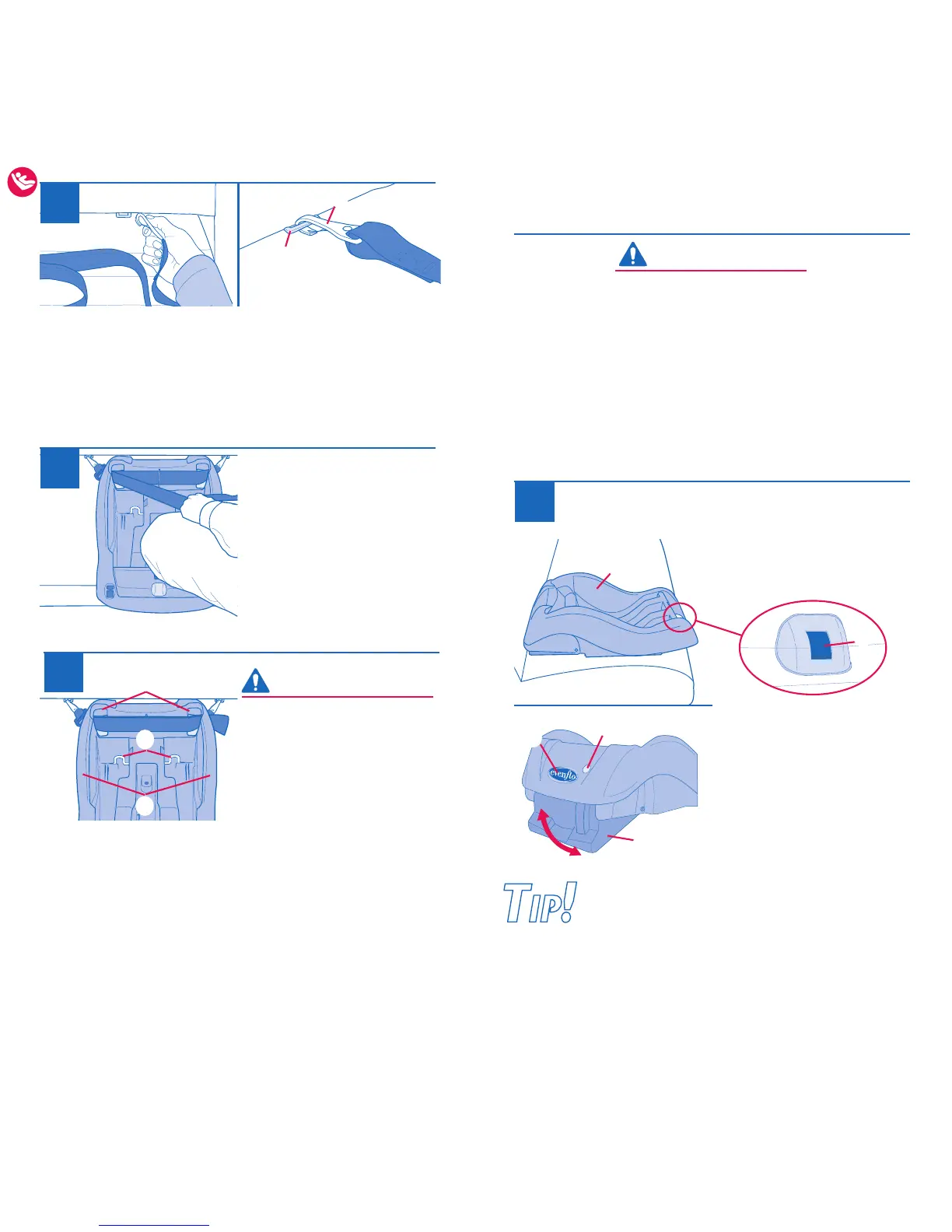 evenflo

TIP!