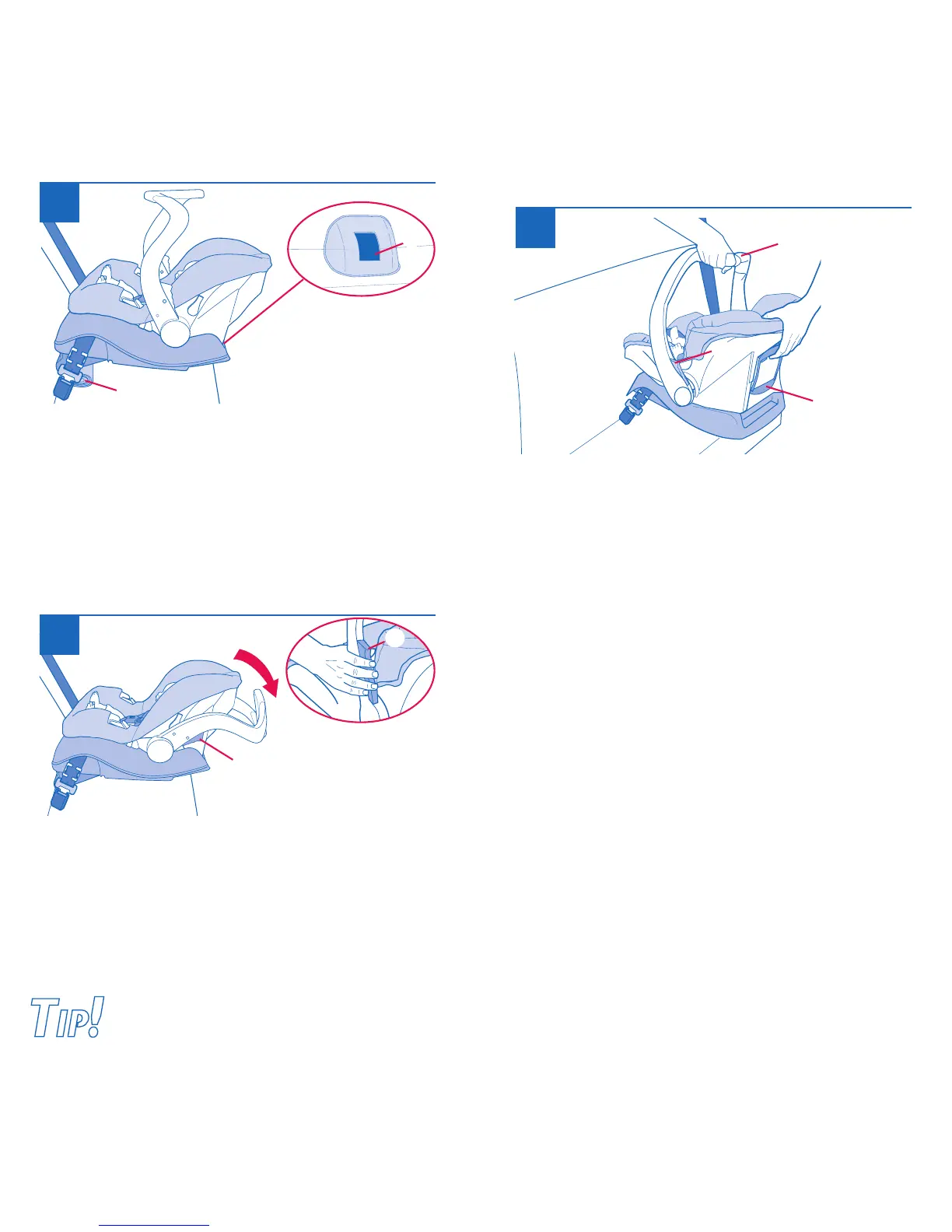 TIP!