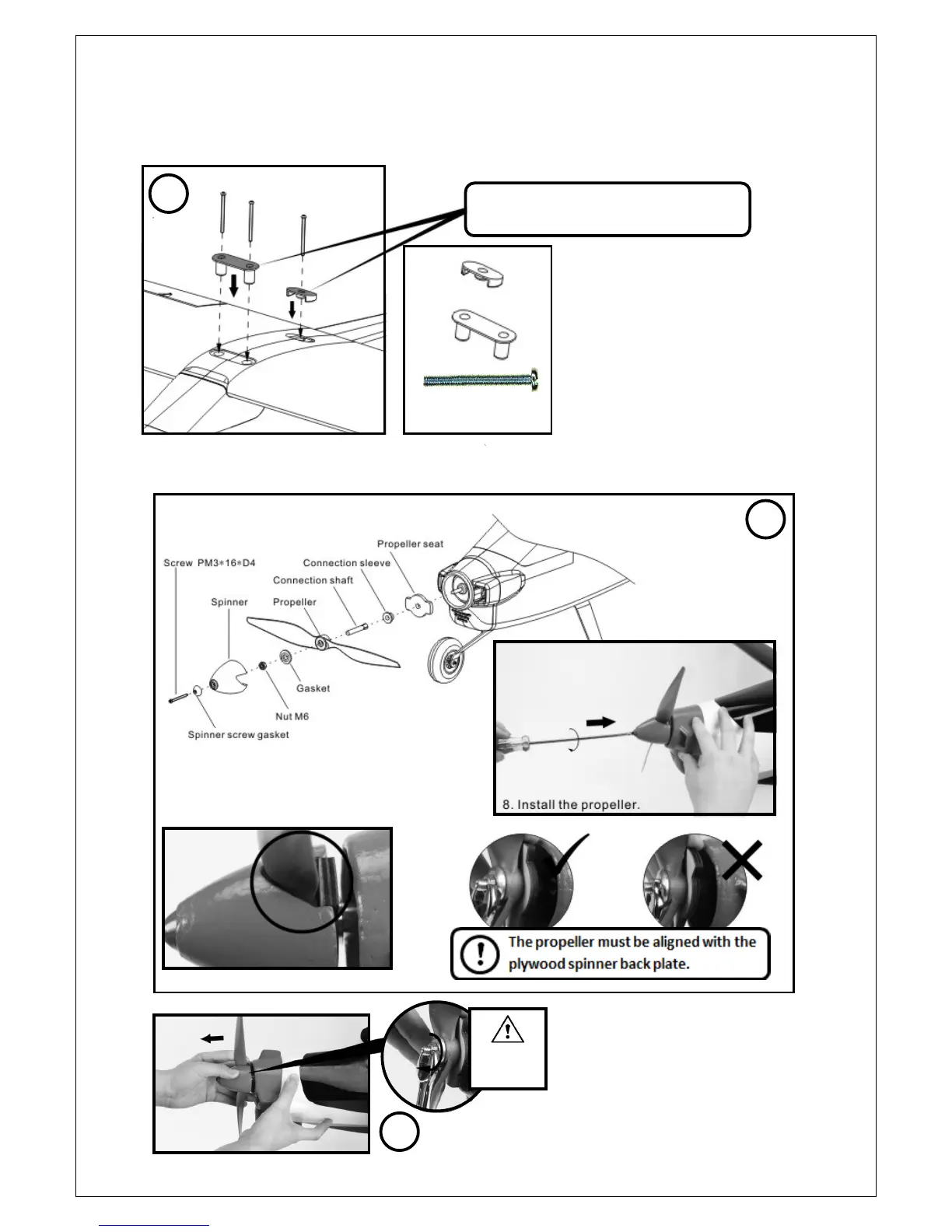 Screw PM3*16*D4

Spinner

Propeller

Connection shaft

Connection sleeve

Propeller seat

Gasket

Nut M6

Spinner screw gasket

8. Install the propeller.

The propeller must be aligned with the plywood spinner back plate.