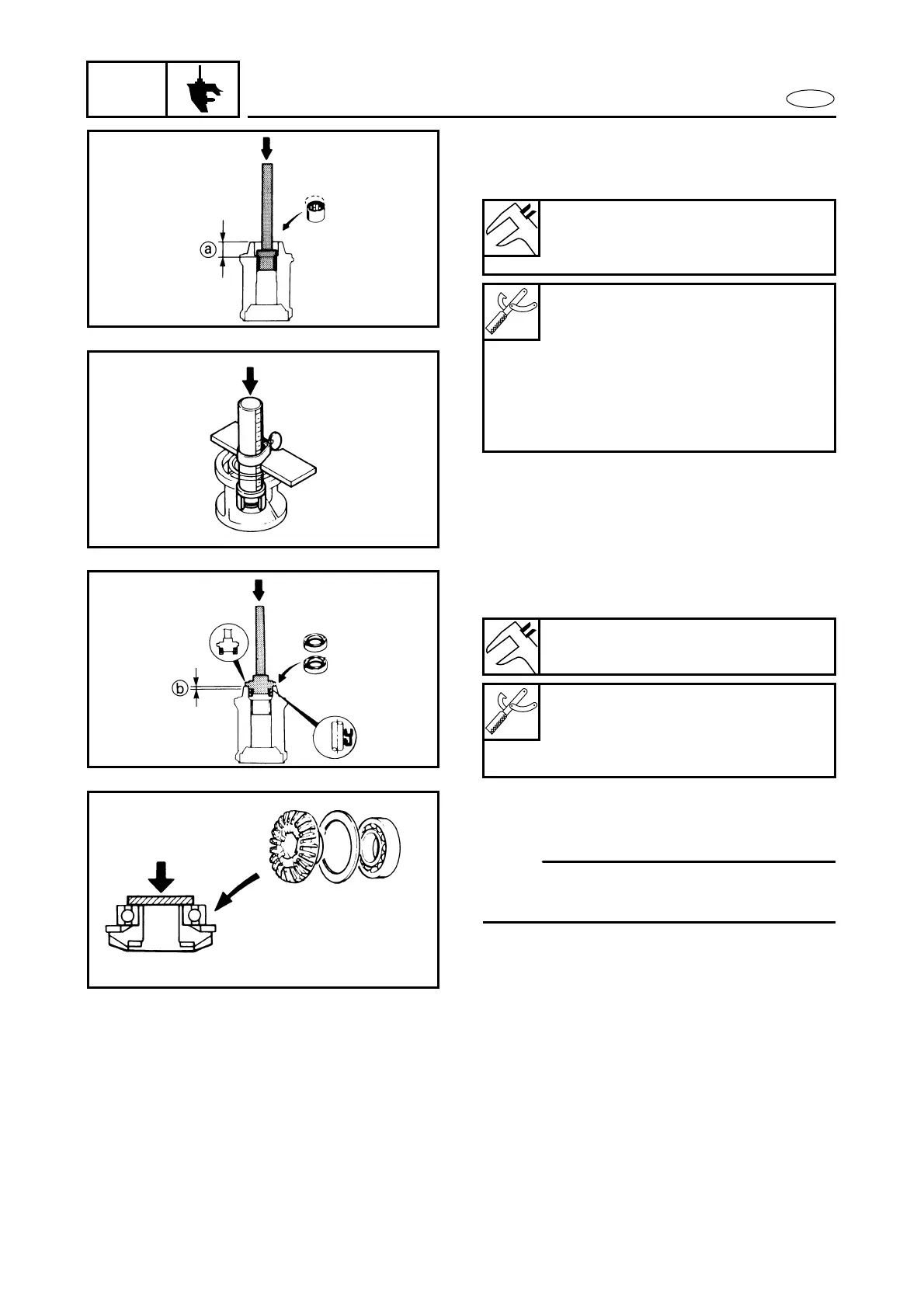 ⓐ

ⓑ