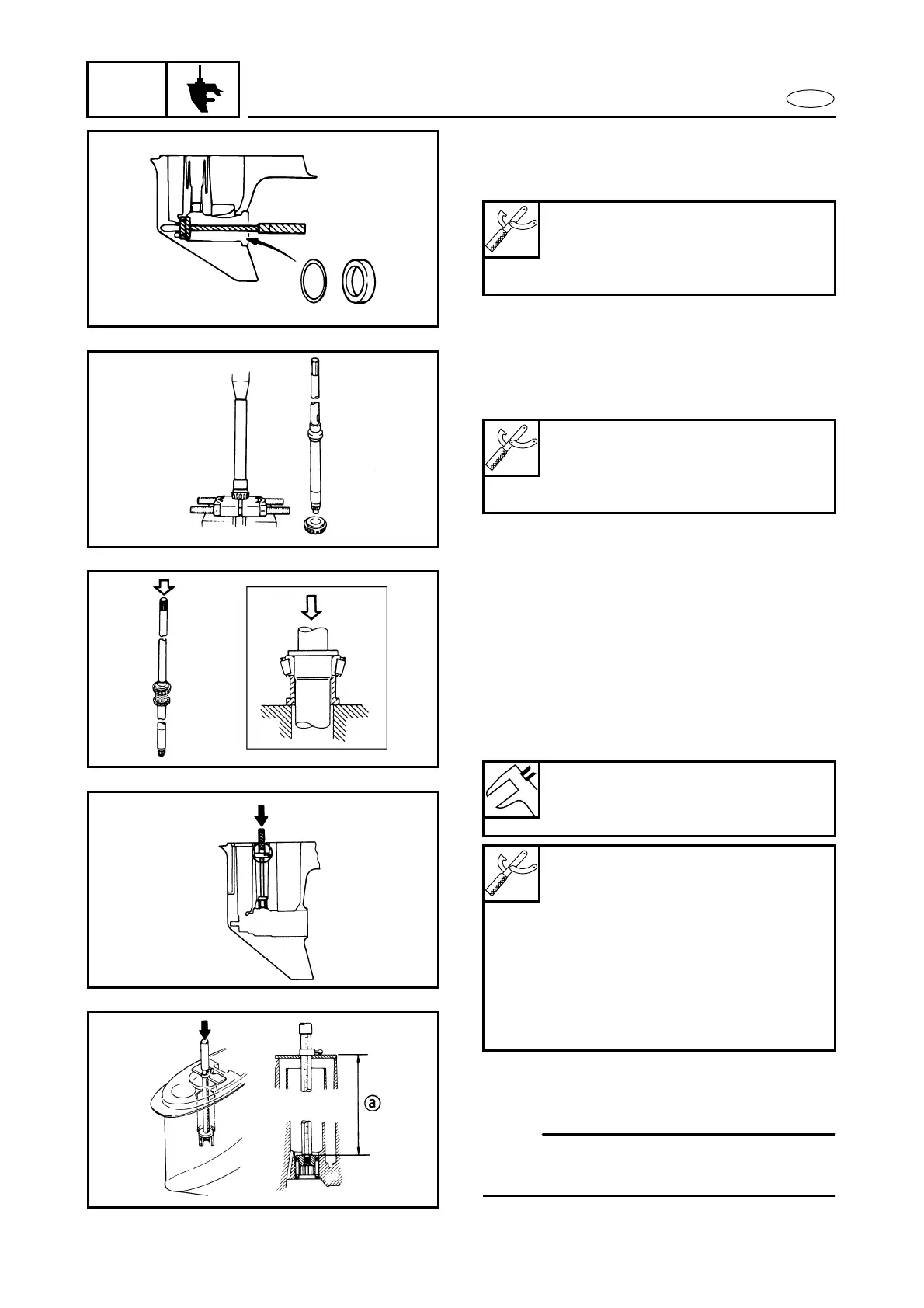 ⓐ