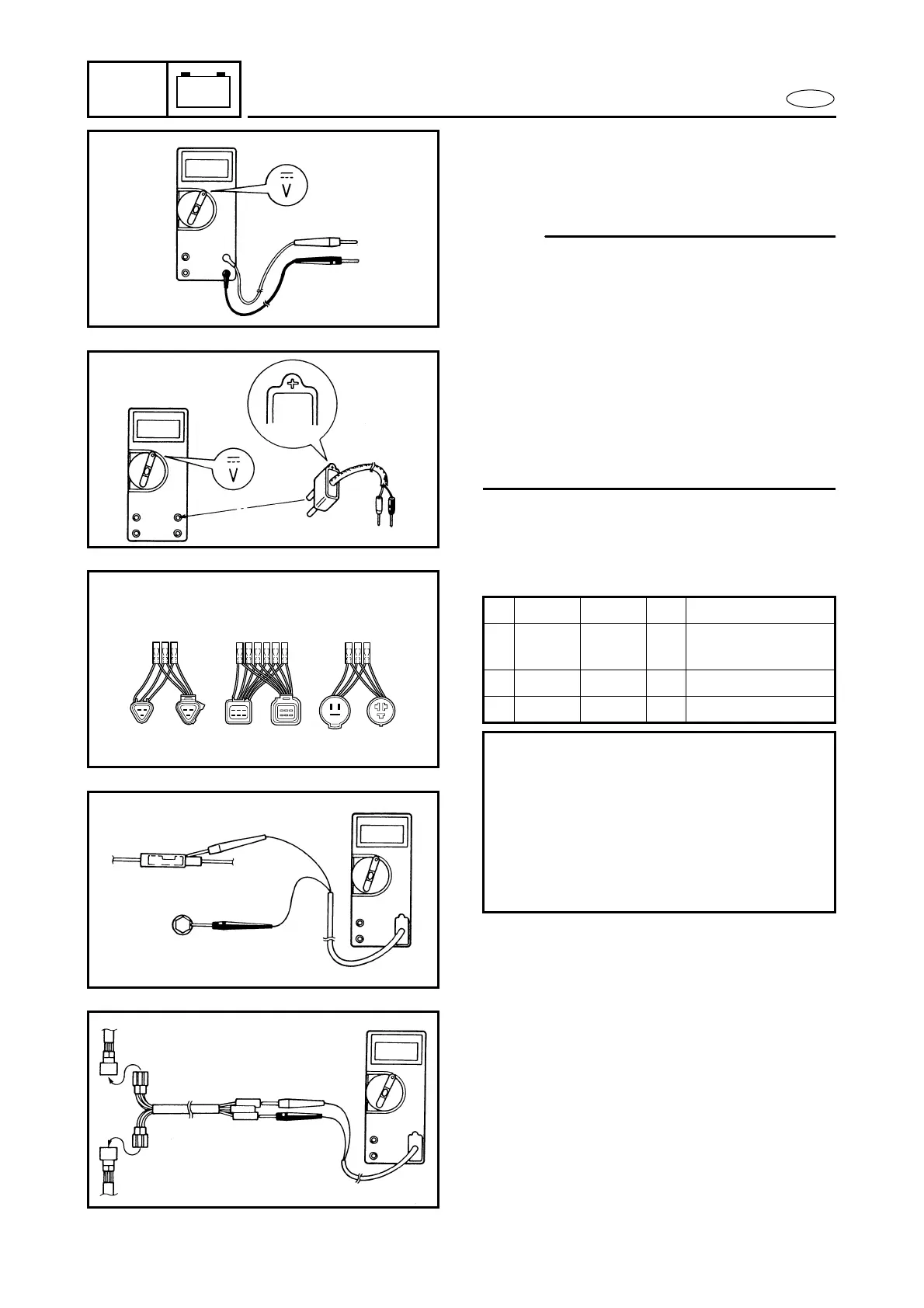 V

V