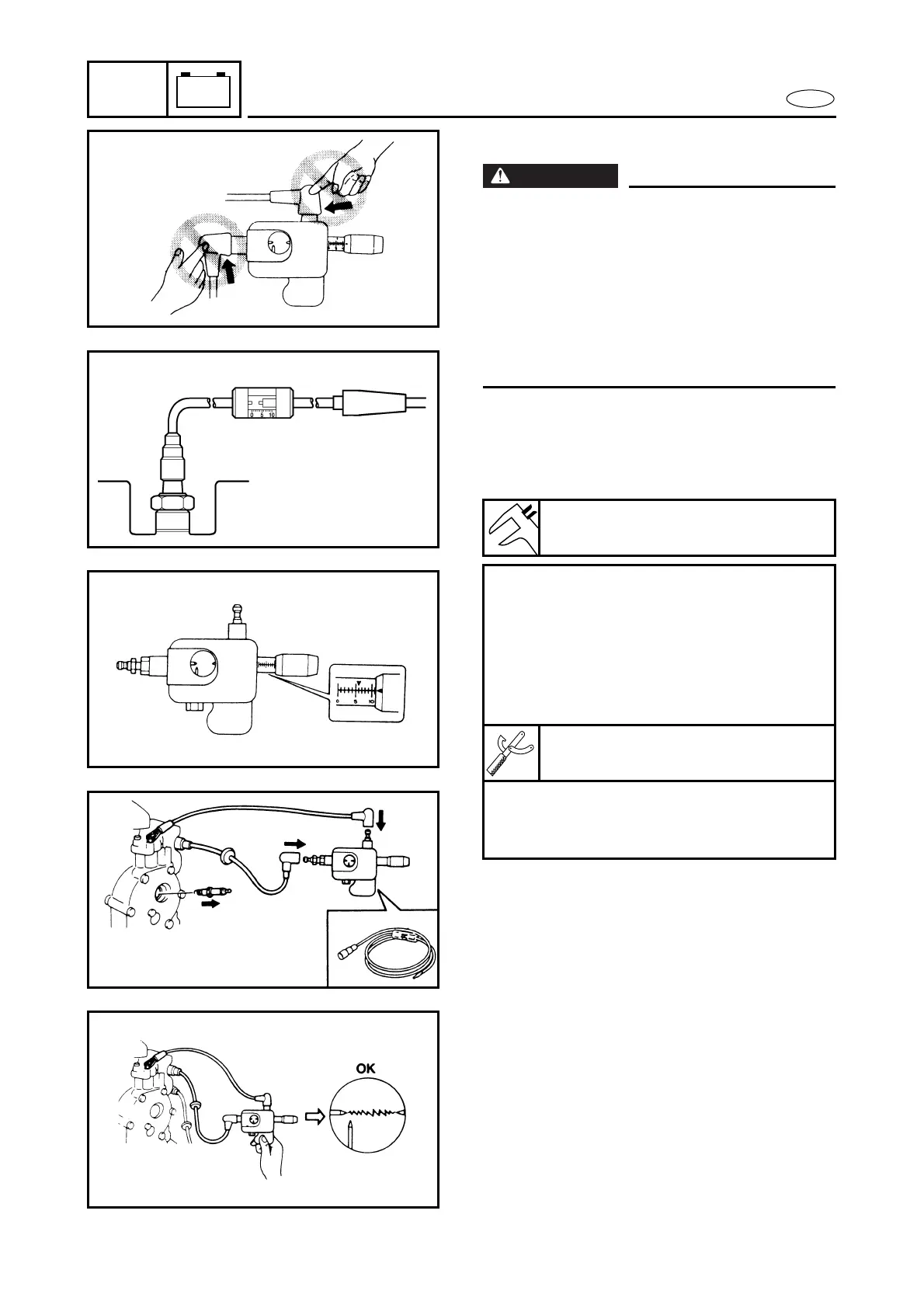 0
5
10

0
5
10

OK