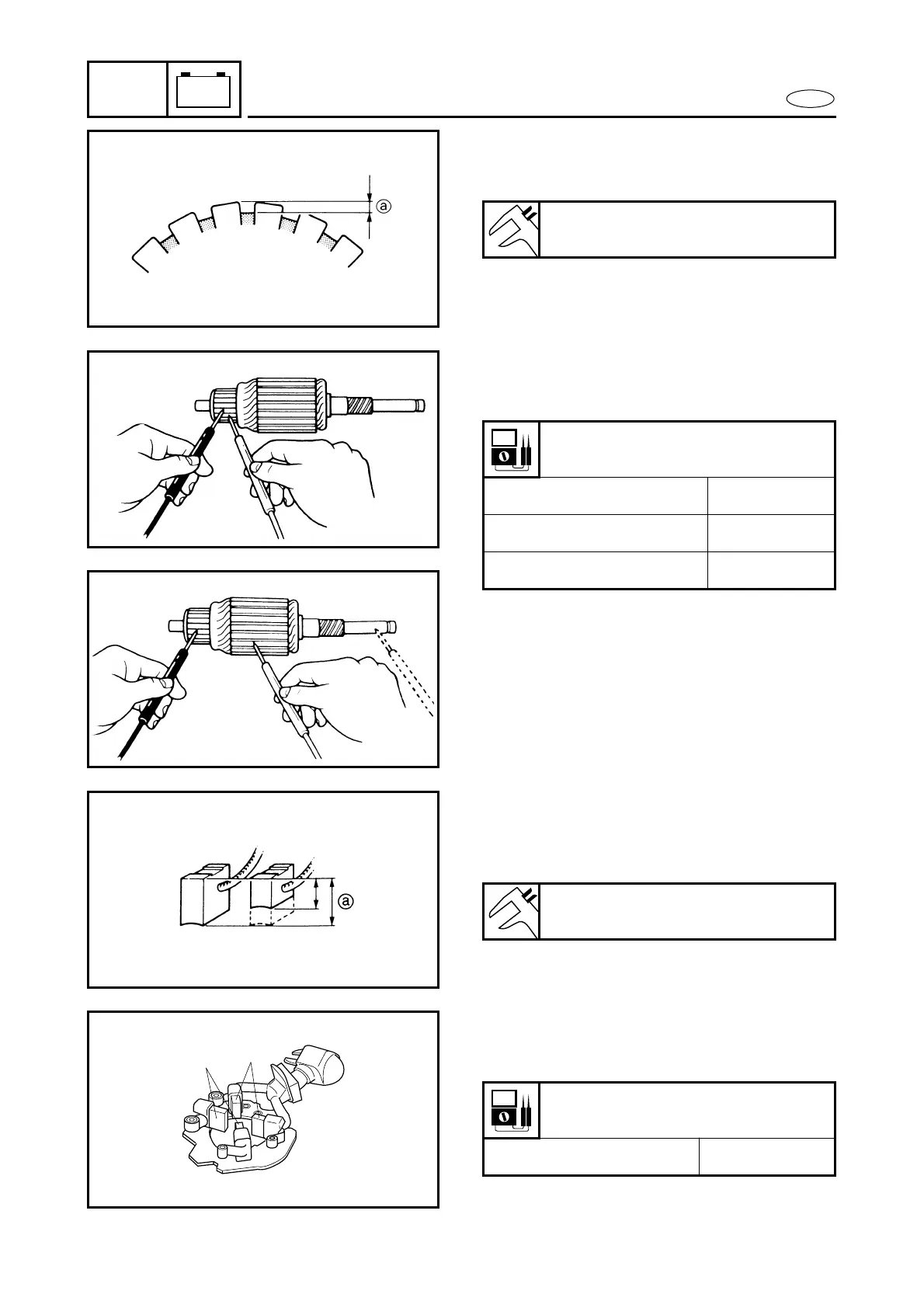 ⓐ

ⓐ