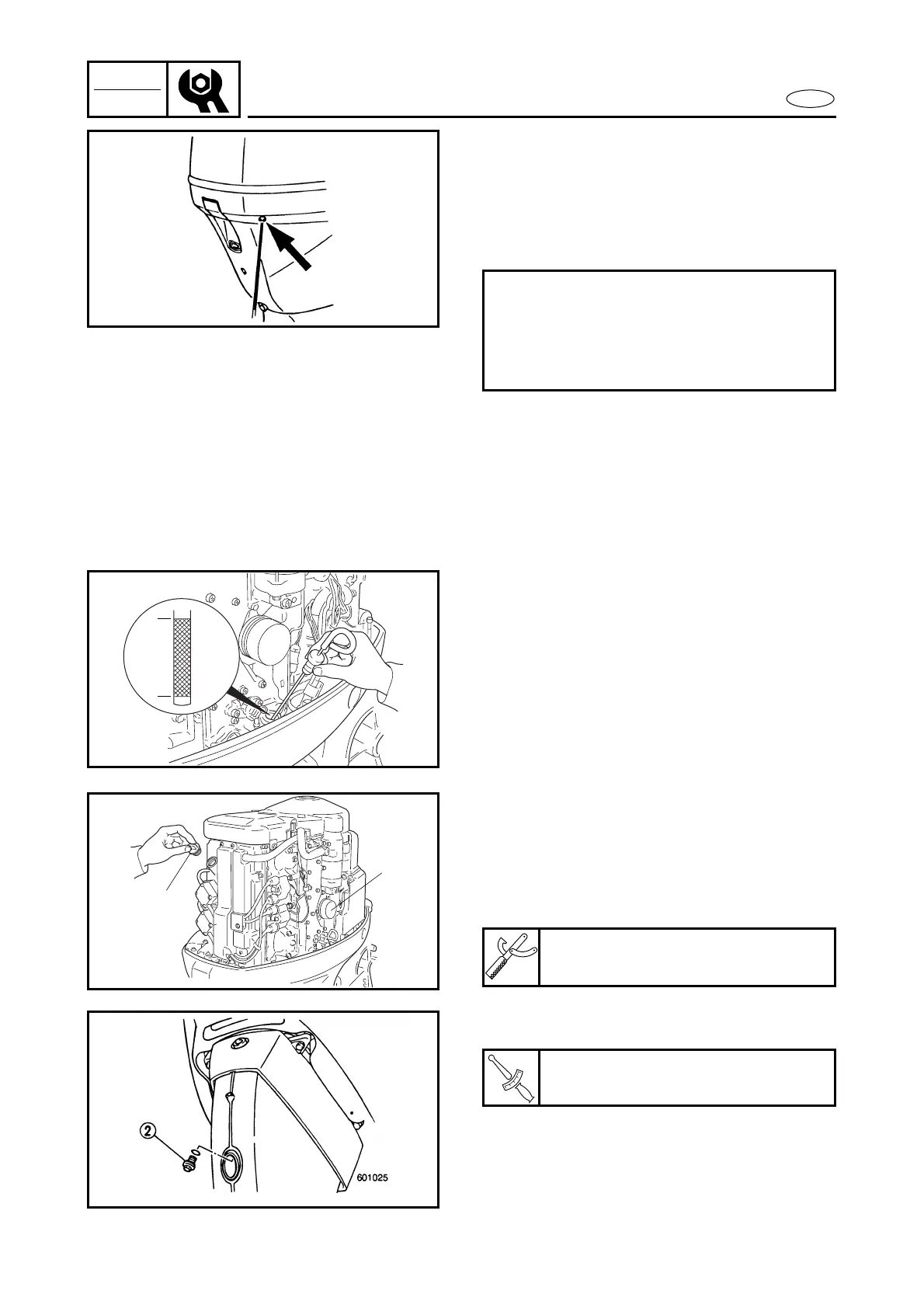 ②

601025