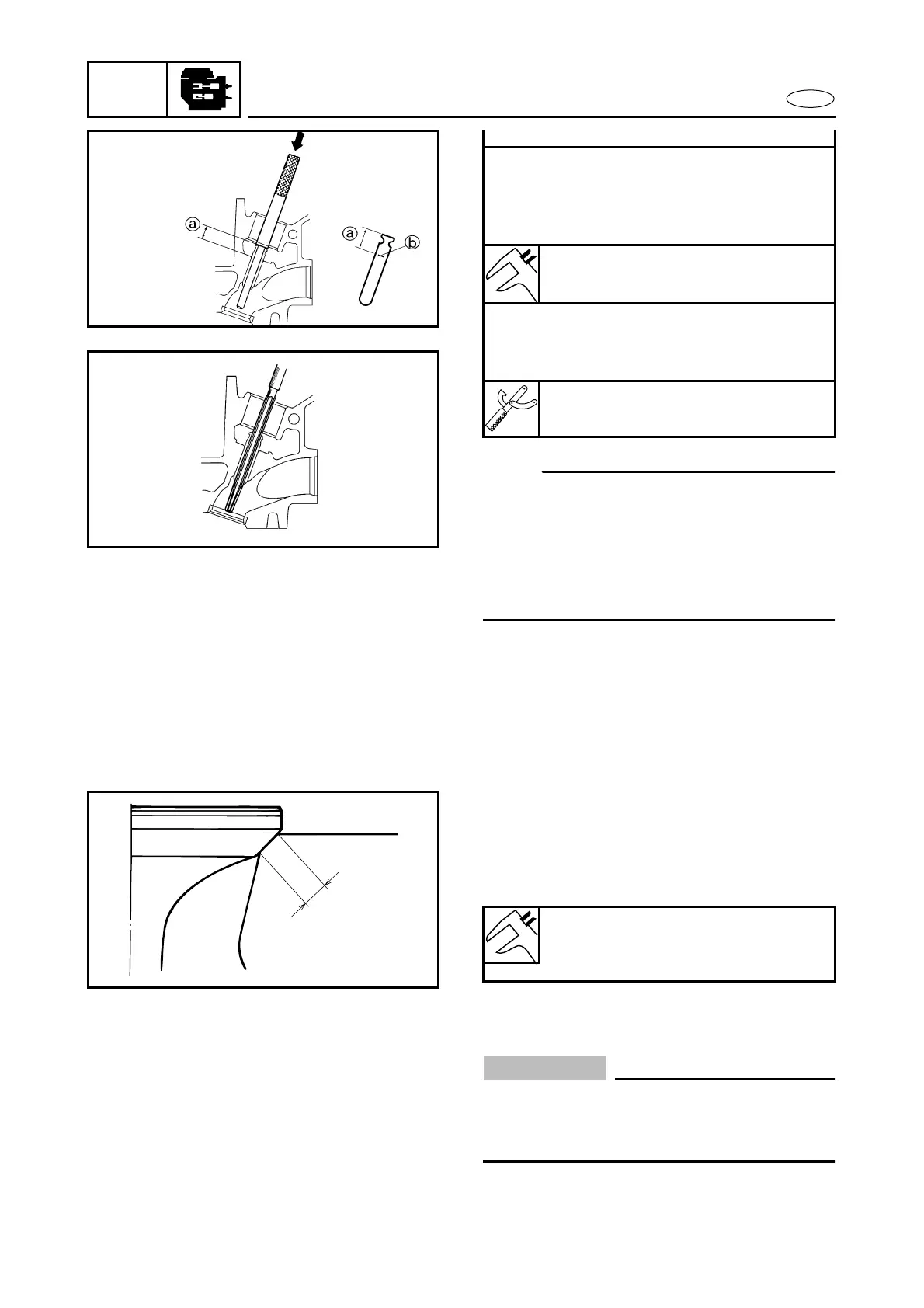 a

a

b