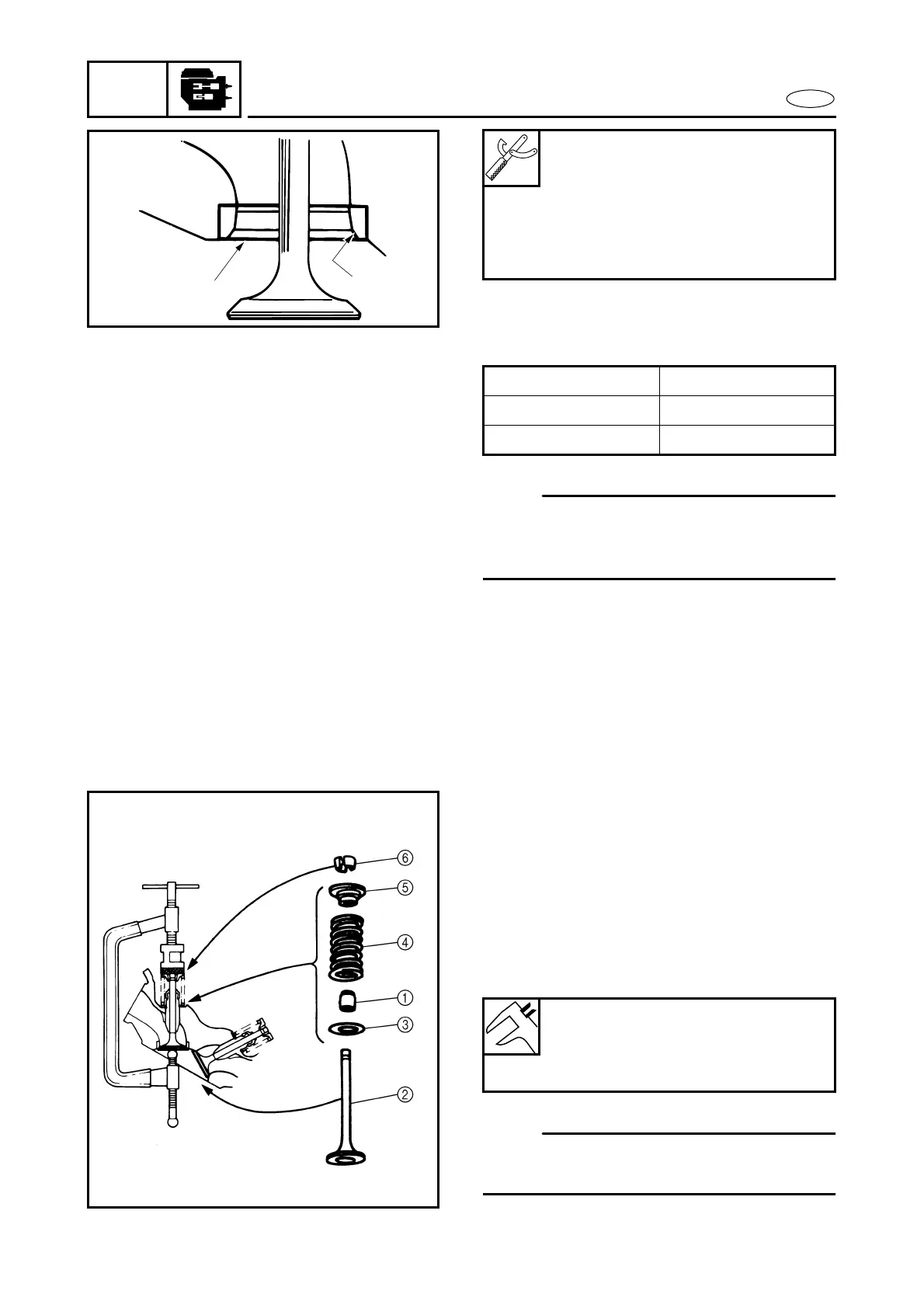 6
5
4
1
3
2