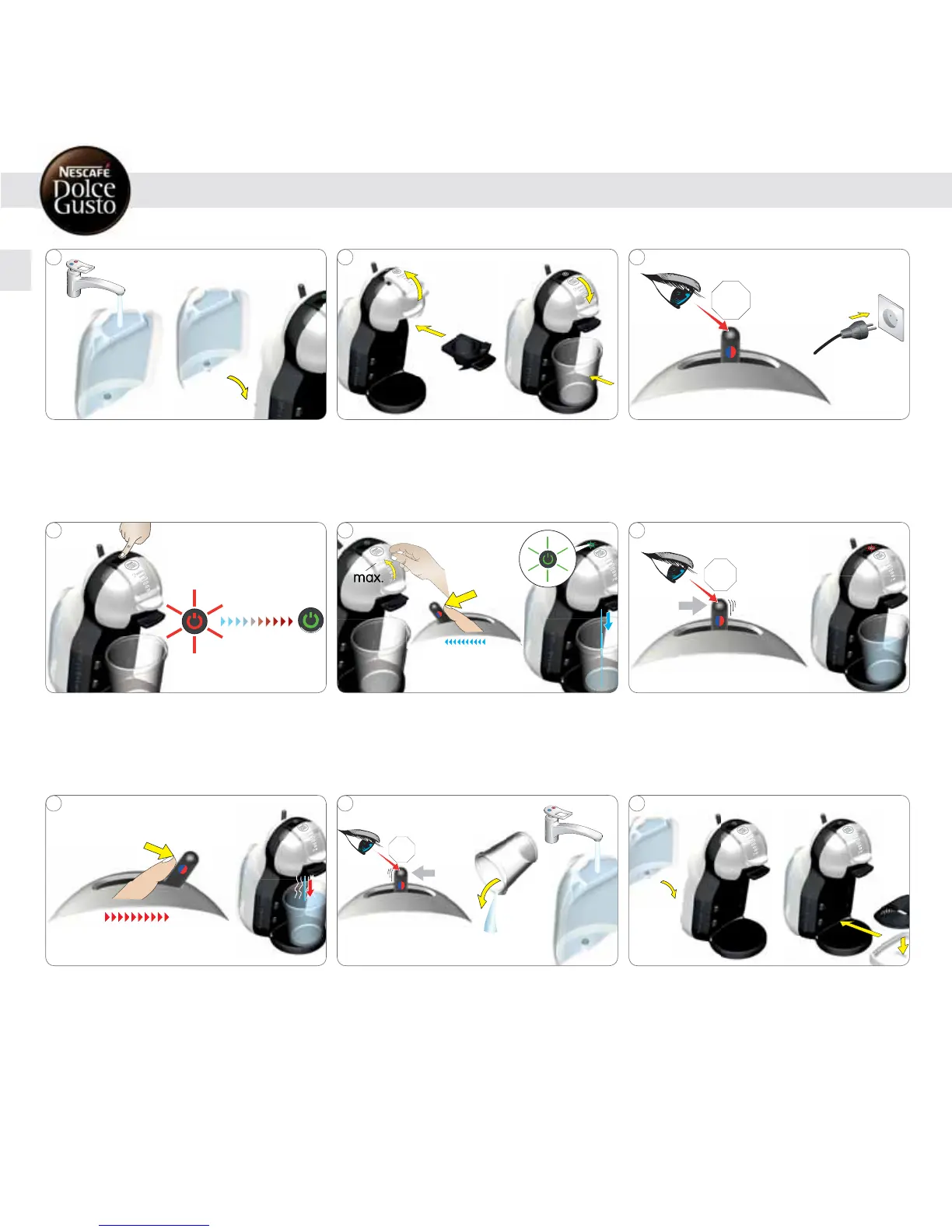 NESCAFÉ
Dolce
Gusto

max.