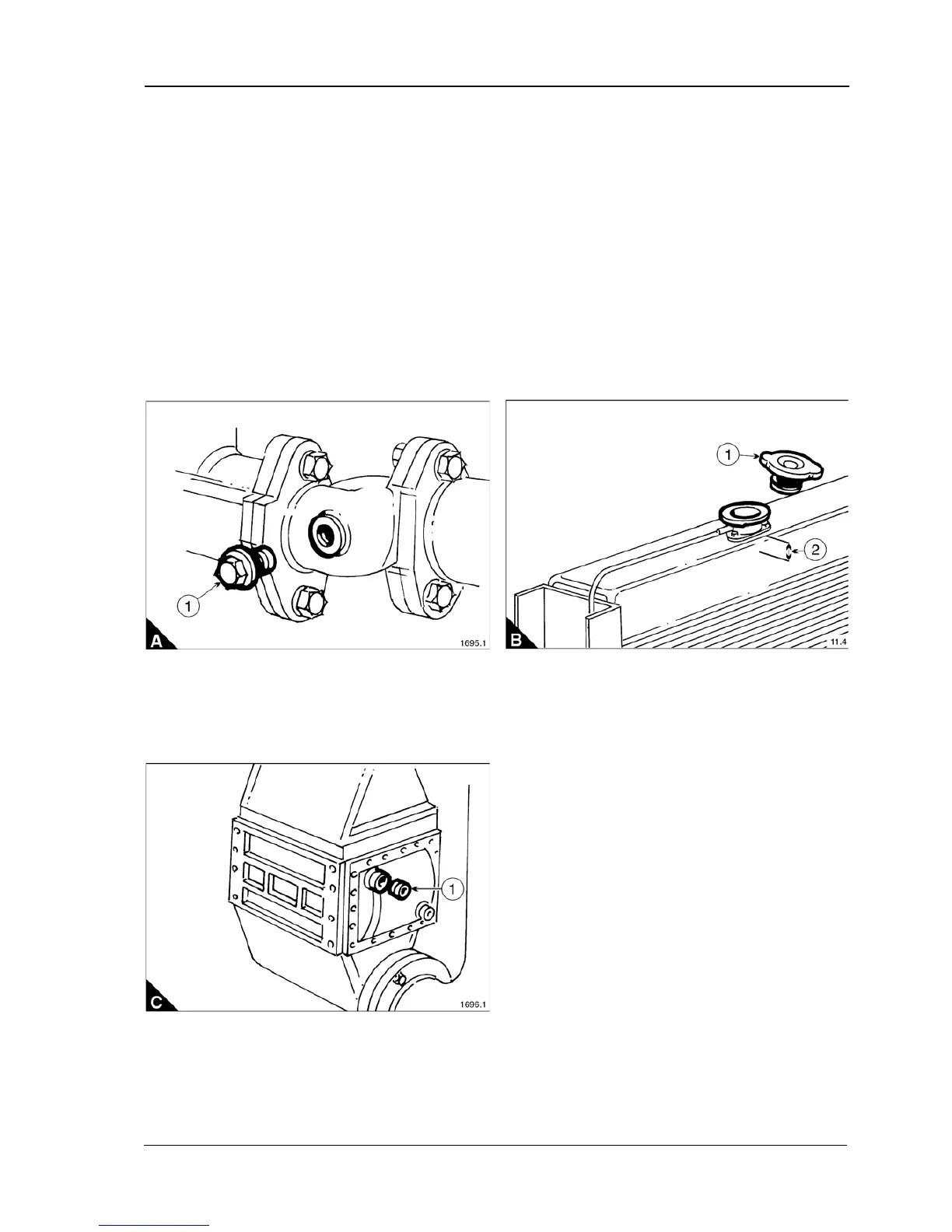 1

A

1695.1

1

2

B

11.4

1

C

1696.1