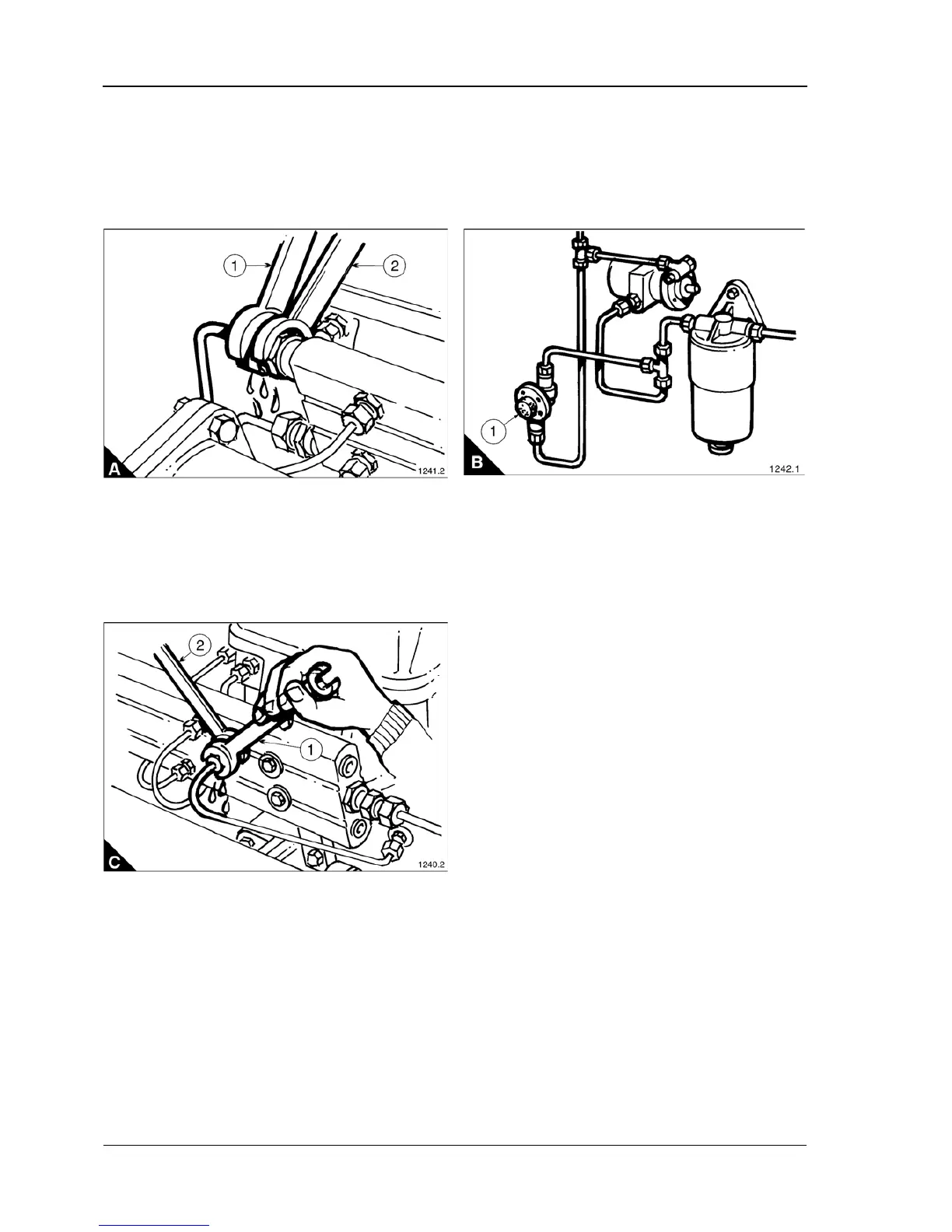 1
2
A
1241.2

1
B
1242.1

2
1
C
1240.2