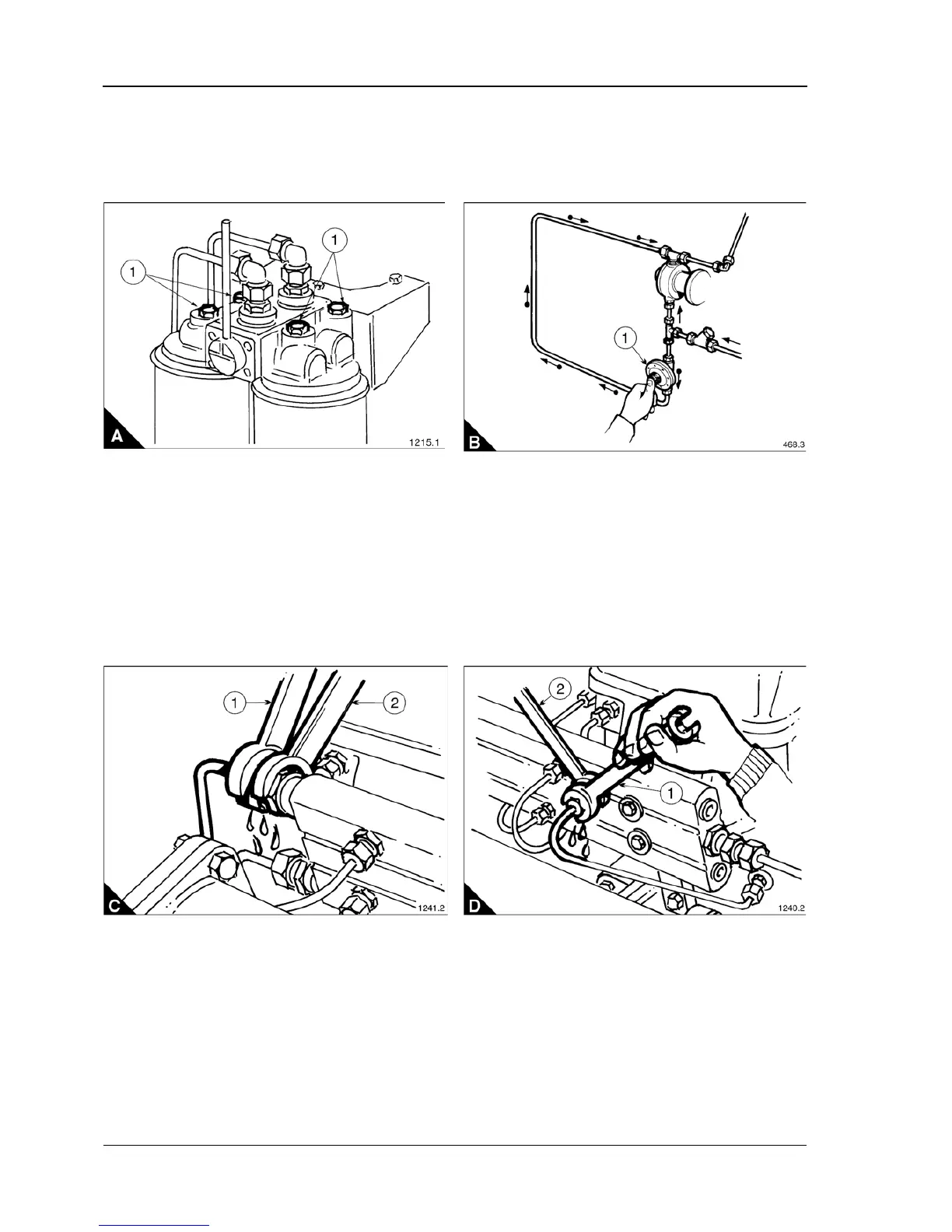 1

1

A

1215.1

1

B

468.3

1

2

C

1241.2

2

1

D

1240.2