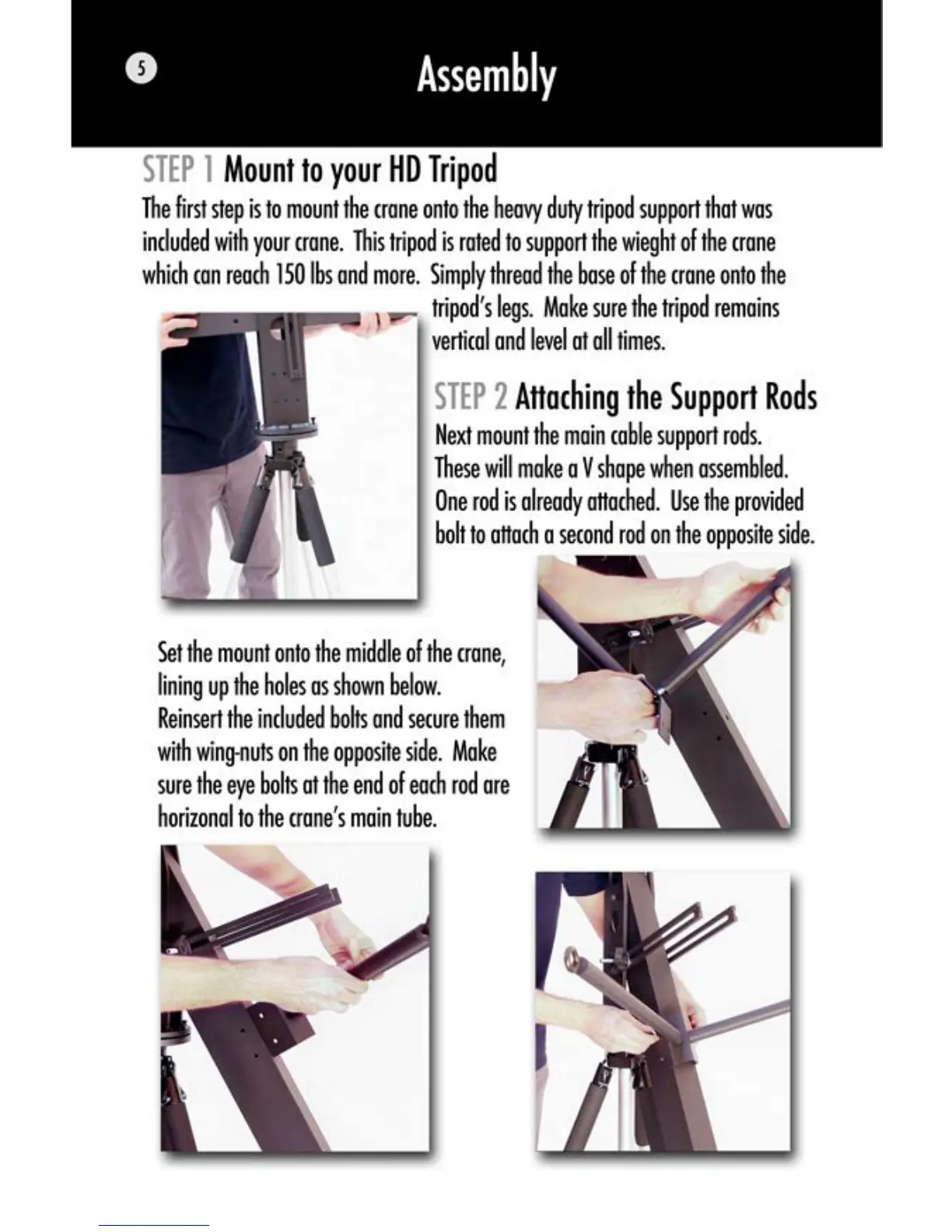 5

Assembly

STEP 1 Mount to your HD Tripod

The first step is to mount the crane onto the heavy duty tripod support that was included with your crane. This tripod is rated to support the wieght of the crane which can reach 150 lbs and more. Simply thread the base of the crane onto the tripod's legs. Make sure the tripod remains vertical and level at all times.

STEP 2 Attaching the Support Rods

Next mount the main cable support rods. These will make a V shape when assembled. One rod is already attached. Use the provided bolt to attach a second rod on the opposite side.

Set the mount onto the middle of the crane, lining up the holes as shown below. Reinsert the included bolts and secure them with wing-nuts on the opposite side. Make sure the eye bolts at the end of each rod are horizonal to the crane's main tube.