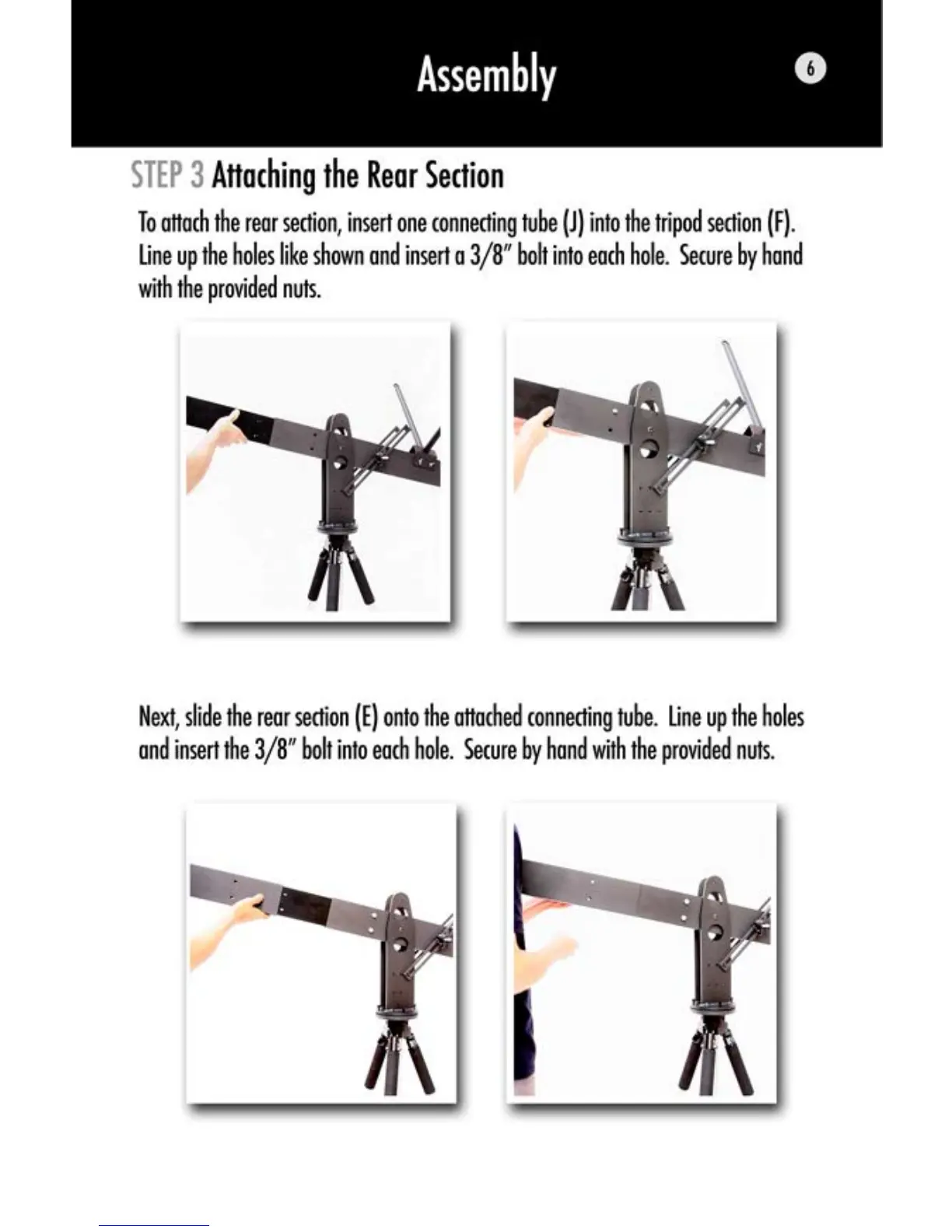 Assembly

6

STEP 3 Attaching the Rear Section

To attach the rear section, insert one connecting tube (J) into the tripod section (F). Line up the holes like shown and insert a 3/8" bolt into each hole. Secure by hand with the provided nuts.

Next, slide the rear section (E) onto the attached connecting tube. Line up the holes and insert the 3/8" bolt into each hole. Secure by hand with the provided nuts.