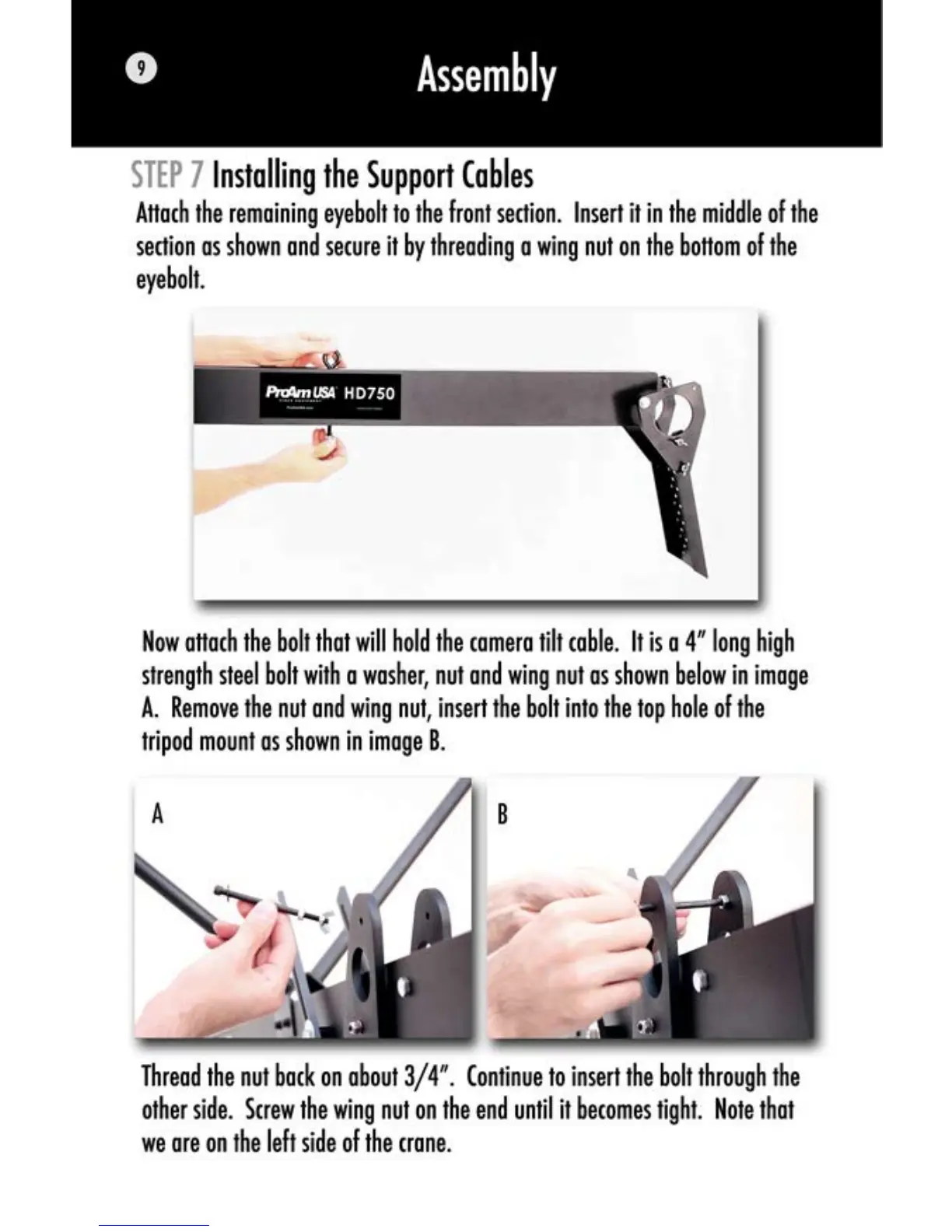 9

Assembly

STEP 7 Installing the Support Cables

Attach the remaining eyebolt to the front section. Insert it in the middle of the section as shown and secure it by threading a wing nut on the bottom of the eyebolt.

ProAm USA HD750

Now attach the bolt that will hold the camera tilt cable. It is a 4" long high strength steel bolt with a washer, nut and wing nut as shown below in image A. Remove the nut and wing nut, insert the bolt into the top hole of the tripod mount as shown in image B.

A

B

Thread the nut back on about 3/4". Continue to insert the bolt through the other side. Screw the wing nut on the end until it becomes tight. Note that we are on the left side of the crane.