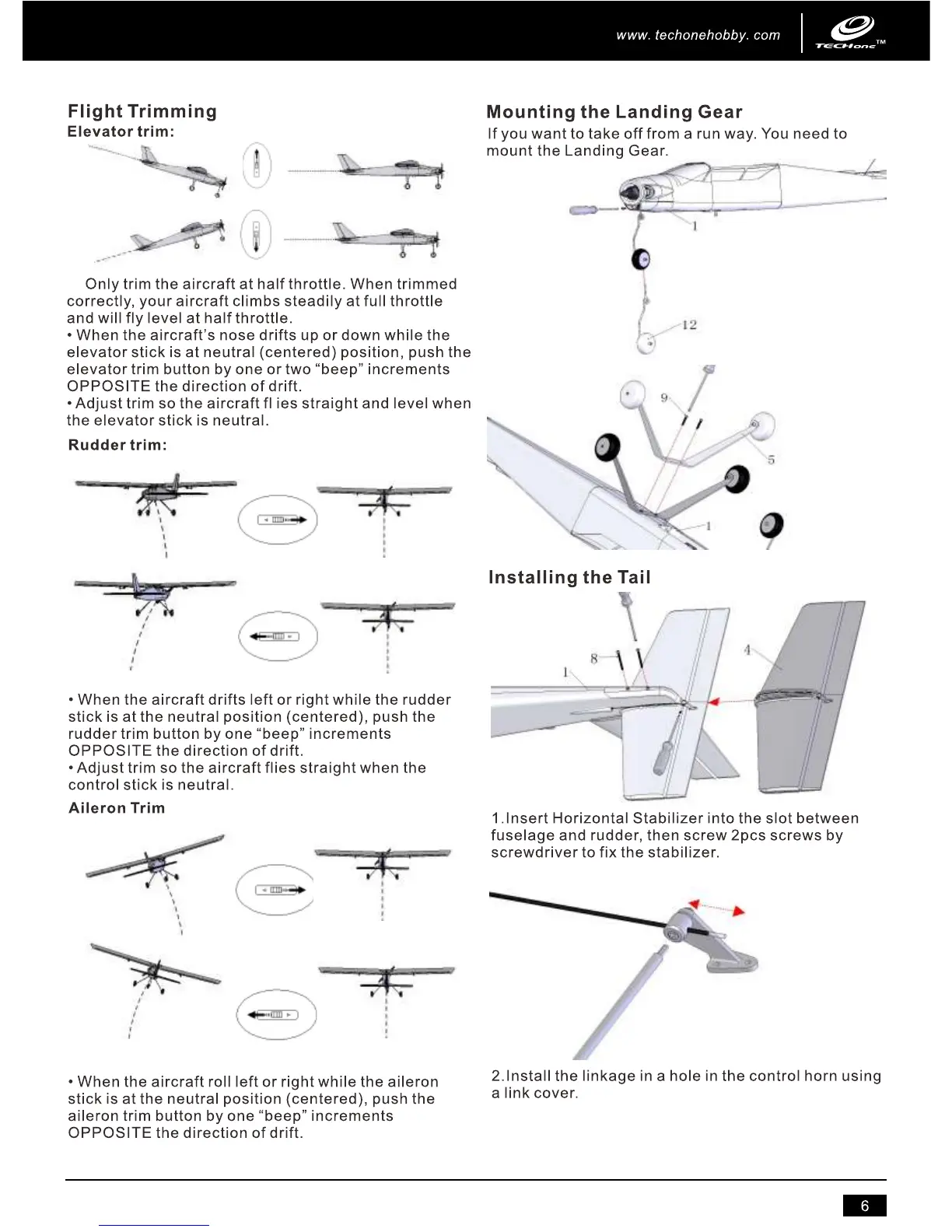 www. techonehobby. com

TECHone™

Flight Trimming

Elevator trim:

Only trim the aircraft at half throttle. When trimmed correctly, your aircraft climbs steadily at full throttle and will fly level at half throttle.

• When the aircraft's nose drifts up or down while the elevator stick is at neutral (centered) position, push the elevator trim button by one or two "beep" increments OPPOSITE the direction of drift.

• Adjust trim so the aircraft fl ies straight and level when the elevator stick is neutral.

Rudder trim:

• When the aircraft drifts left or right while the rudder stick is at the neutral position (centered), push the rudder trim button by one "beep" increments OPPOSITE the direction of drift.

• Adjust trim so the aircraft flies straight when the control stick is neutral.

Aileron Trim

• When the aircraft roll left or right while the aileron stick is at the neutral position (centered), push the aileron trim button by one "beep" increments OPPOSITE the direction of drift.

Mounting the Landing Gear

If you want to take off from a run way. You need to mount the Landing Gear.

1

12

9

5

1

Installing the Tail

8

1

4

1.Insert Horizontal Stabilizer into the slot between fuselage and rudder, then screw 2pcs screws by screwdriver to fix the stabilizer.

2.Install the linkage in a hole in the control horn using a link cover.

6