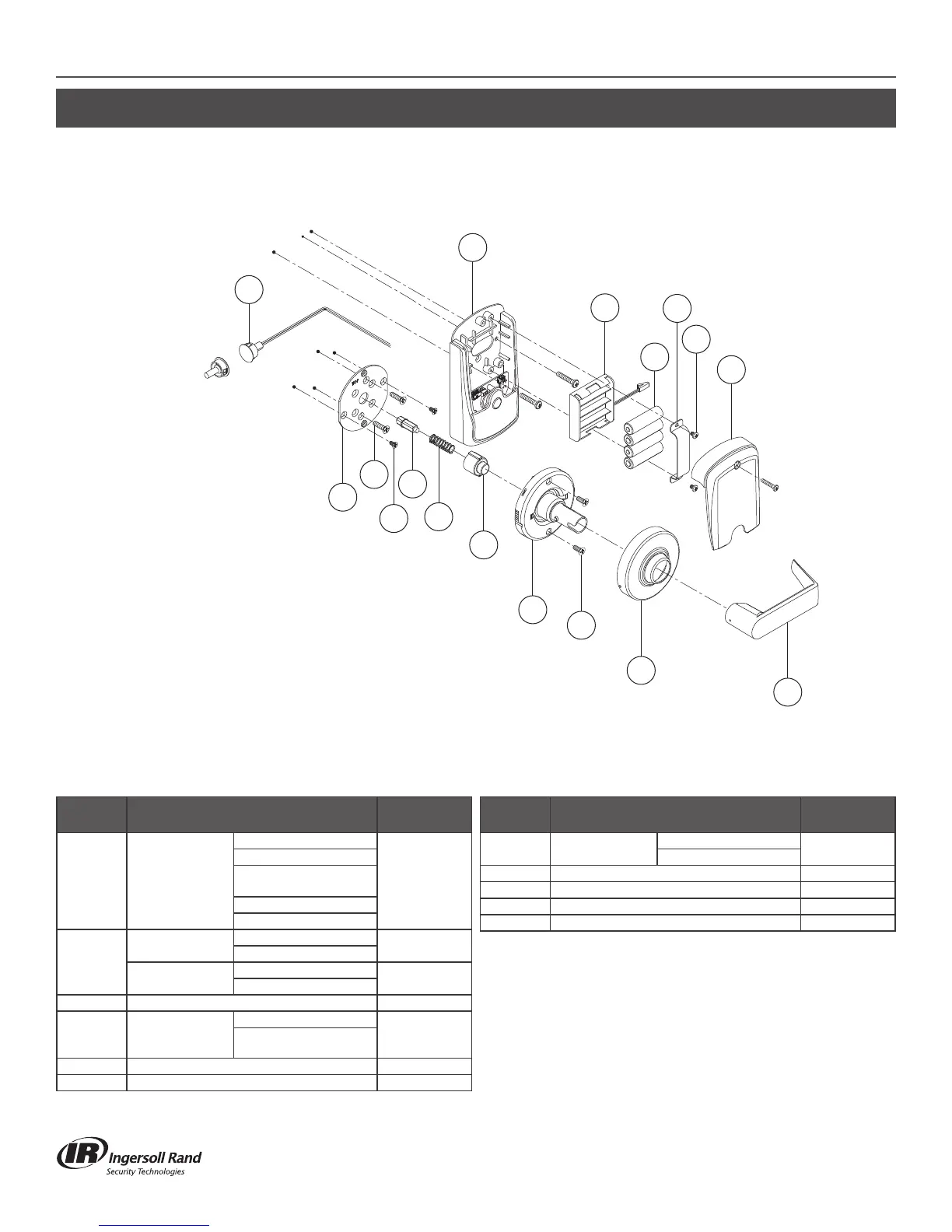 Ingersoll Rand
Security Technologies